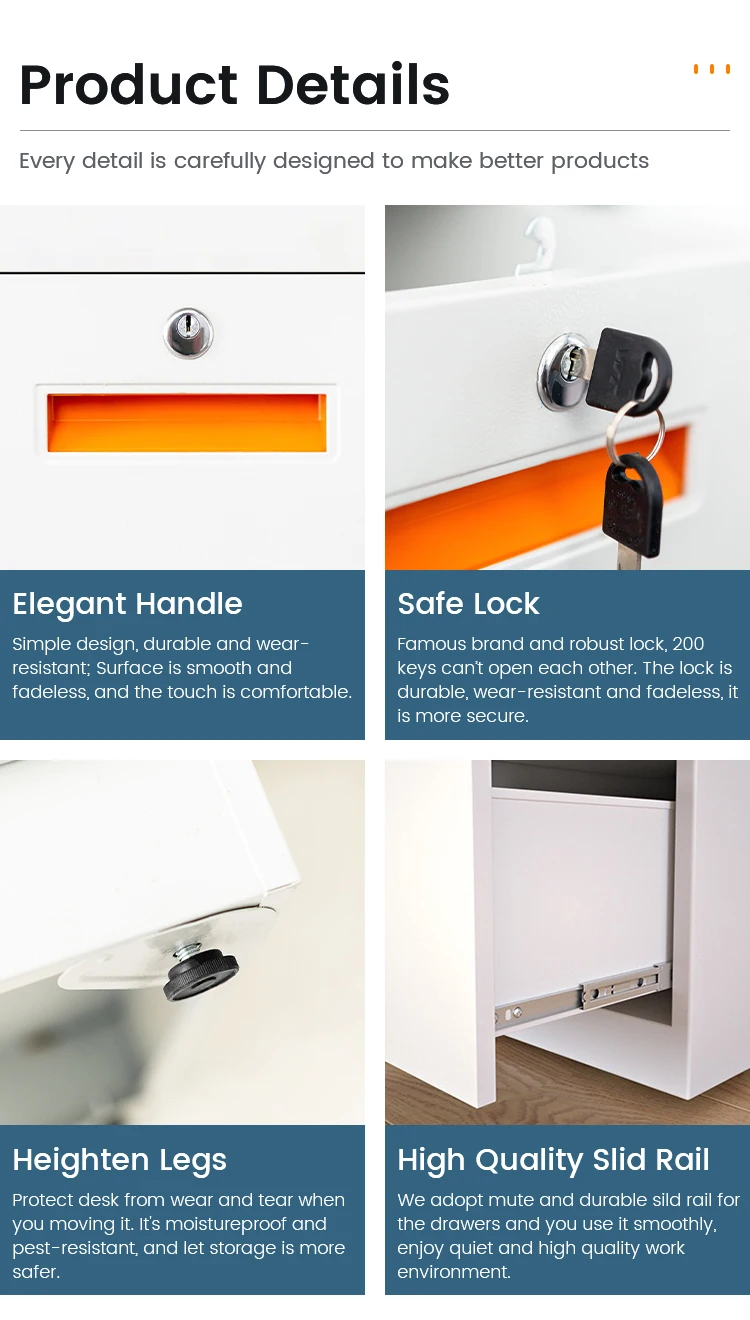 Product Details

Every detail is carefully designed to make better products

Elegant Handle

Simple design, durable and wear-resistant; Surface is smooth and fadeless, and the touch is comfortable.

Safe Lock

Famous brand and robust lock, 200 keys can't open each other. The lock is durable, wear-resistant and fadeless, it is more secure.

Heighten Legs

Protect desk from wear and tear when you moving it. It's moistureproof and pest-resistant, and let storage is more safer.

High Quality Slid Rail

We adopt mute and durable sild rail for the drawers and you use it smoothly, enjoy quiet and high quality work environment.