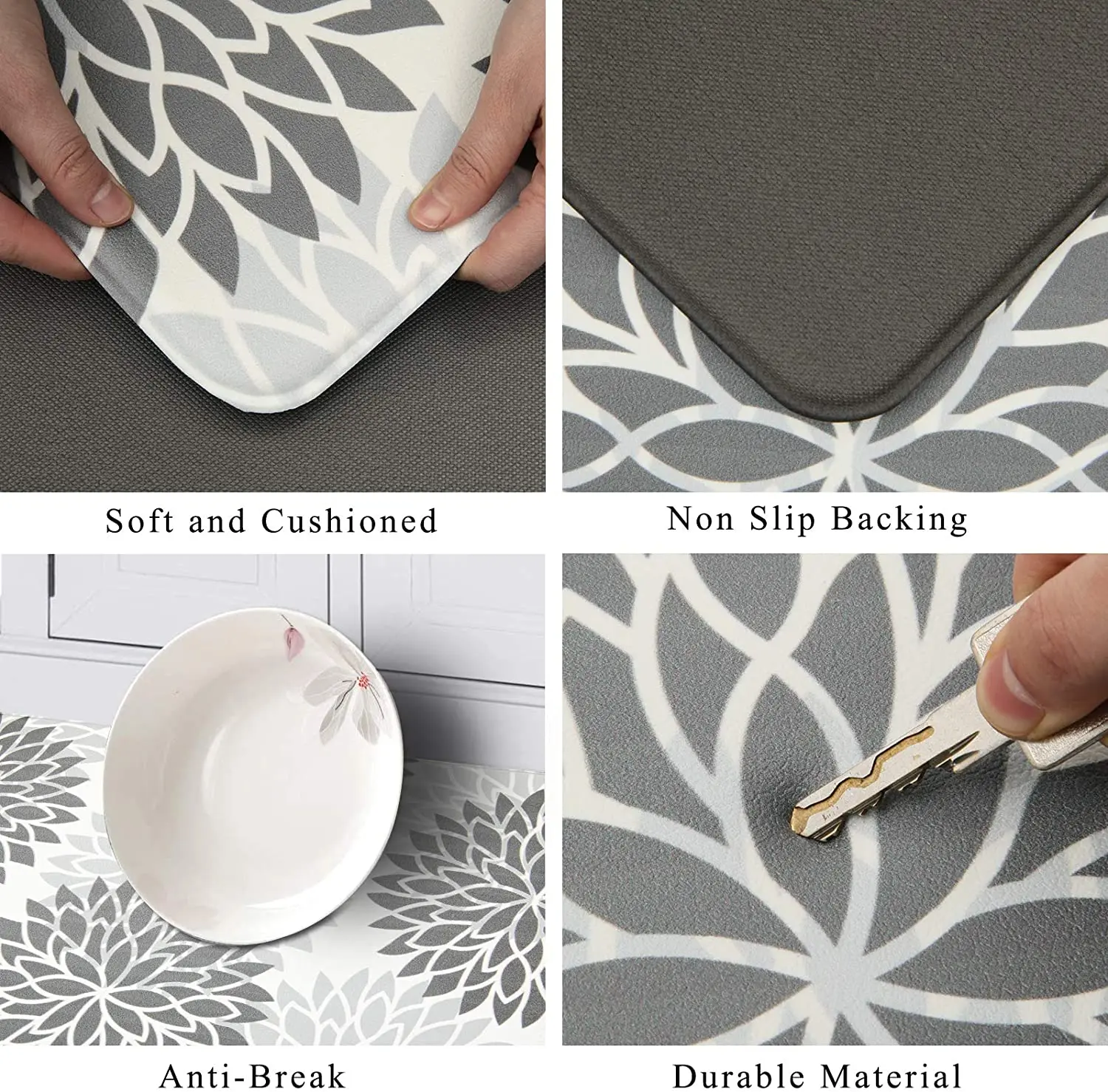 Soft and Cushioned

Non Slip Backing

Anti-Break

Durable Material