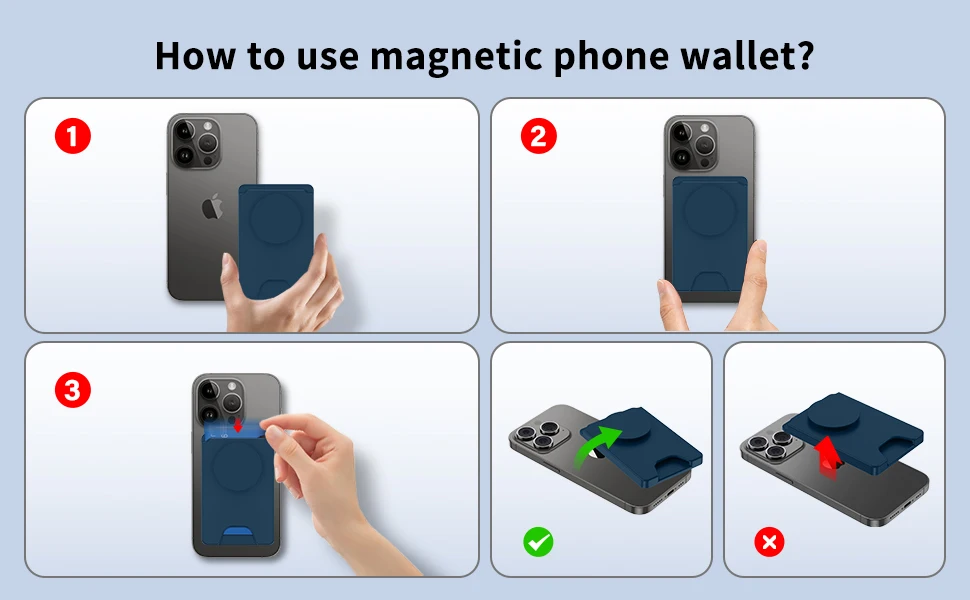 How to use magnetic phone wallet?

1

2

3