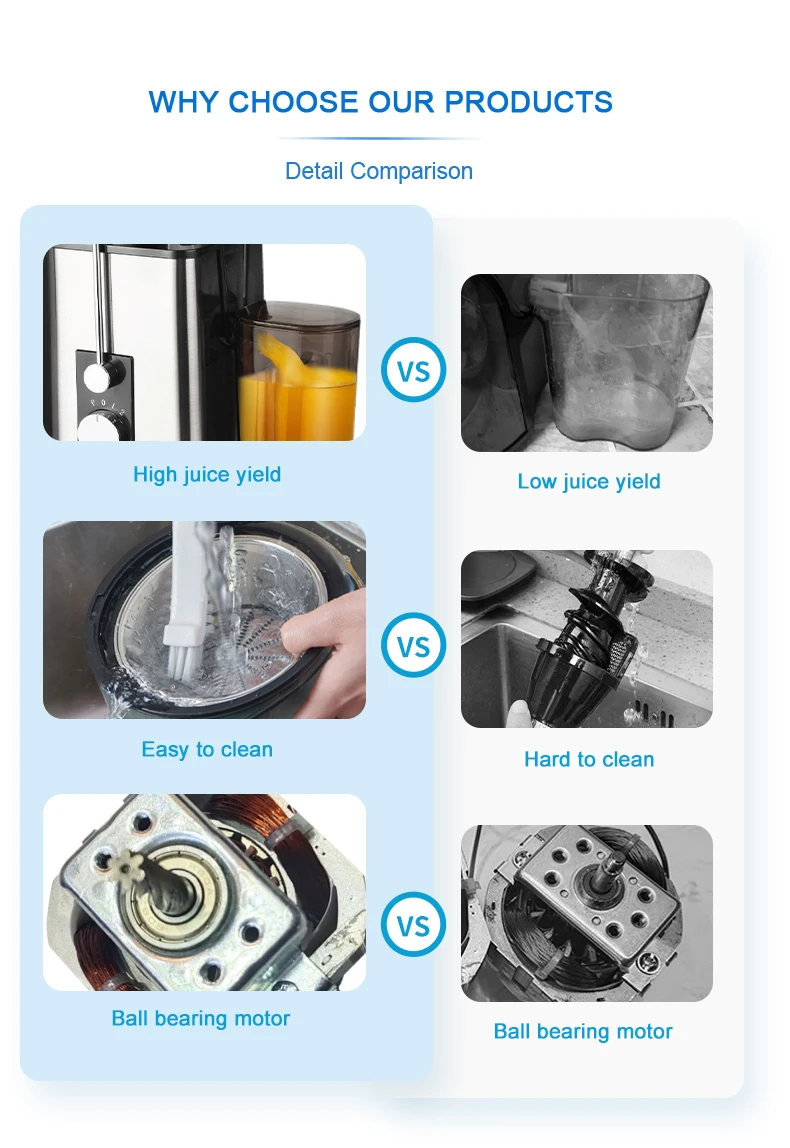 WHY CHOOSE OUR PRODUCTS

Detail Comparison

High juice yield

VS

Low juice yield

Easy to clean

VS

Hard to clean

Ball bearing motor

VS

Ball bearing motor