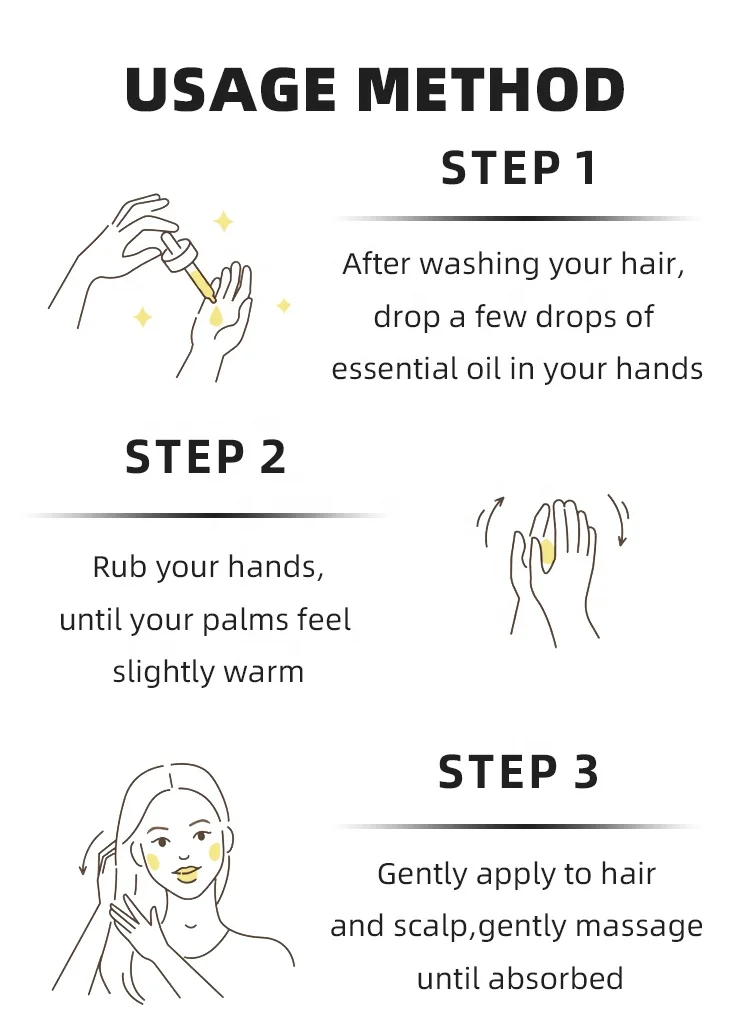 USAGE METHOD

STEP 1

After washing your hair, drop a few drops of essential oil in your hands

STEP 2

Rub your hands, until your palms feel slightly warm

STEP 3

Gently apply to hair and scalp,gently massage until absorbed