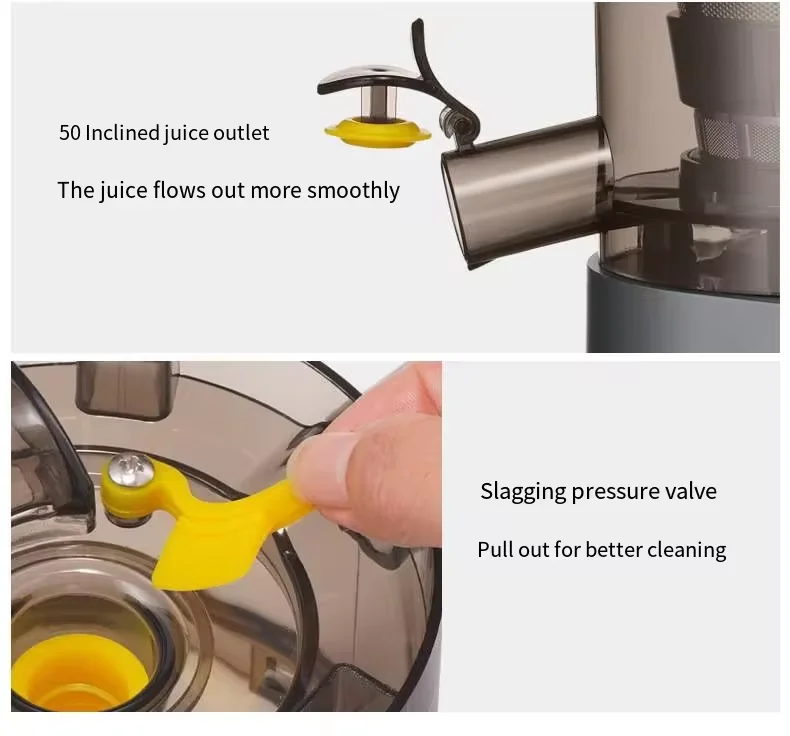 50 Inclined juice outlet

The juice flows out more smoothly

Slagging pressure valve

Pull out for better cleaning