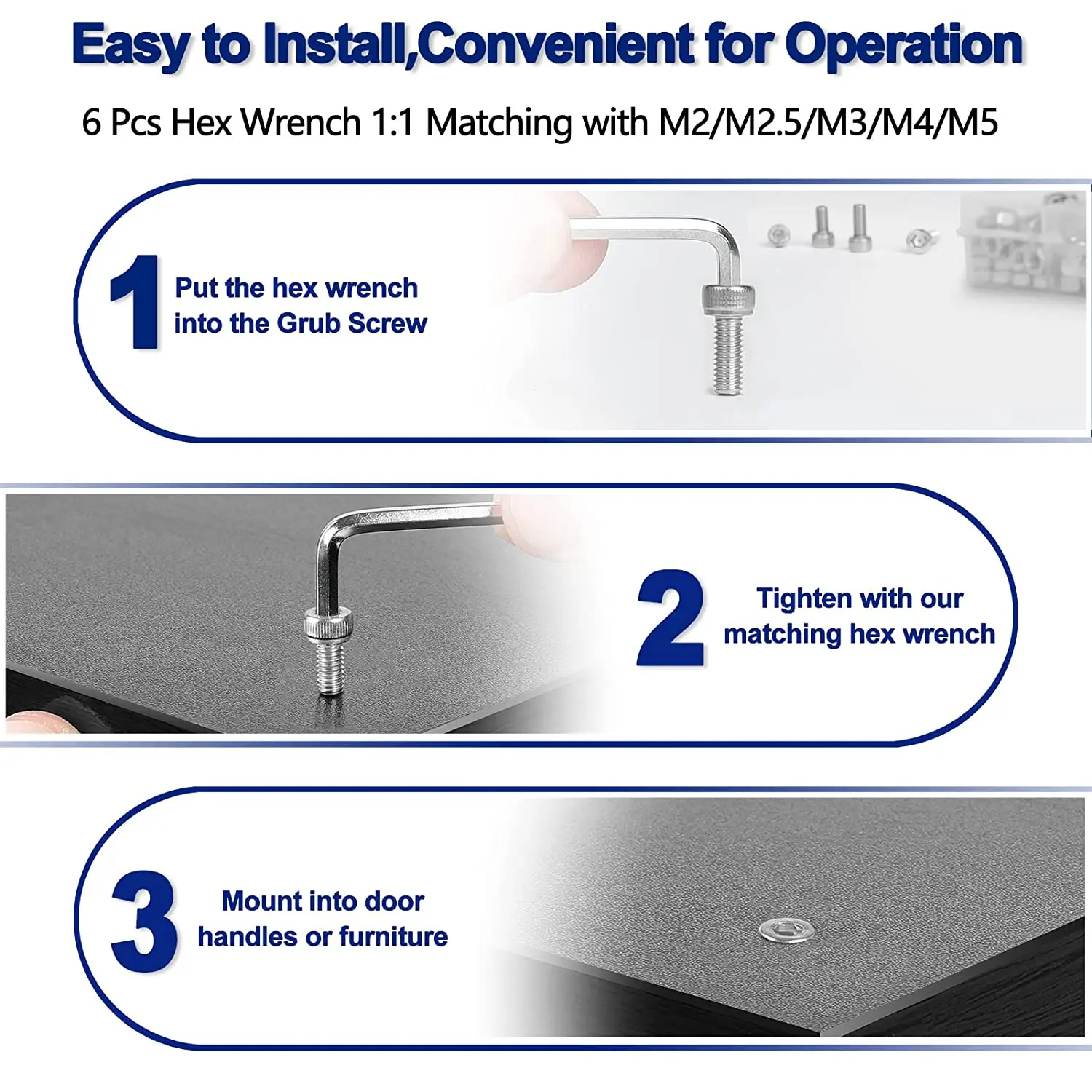 Easy to Install,Convenient for Operation

6 Pcs Hex Wrench 1:1 Matching with M2/M2.5/M3/M4/M5

1 Put the hex wrench into the Grub Screw

2 Tighten with our matching hex wrench

3 Mount into door handles or furniture