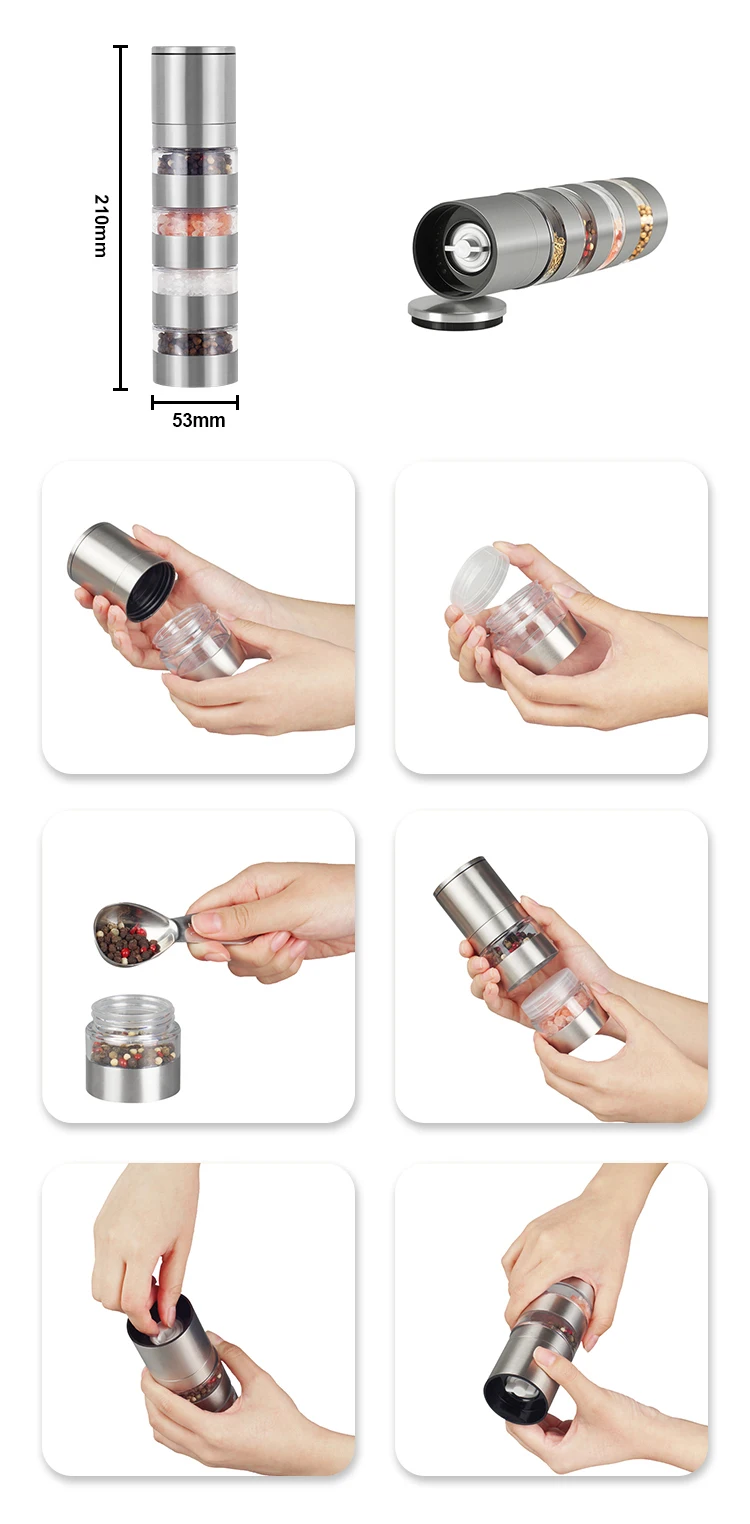 210mm

53mm