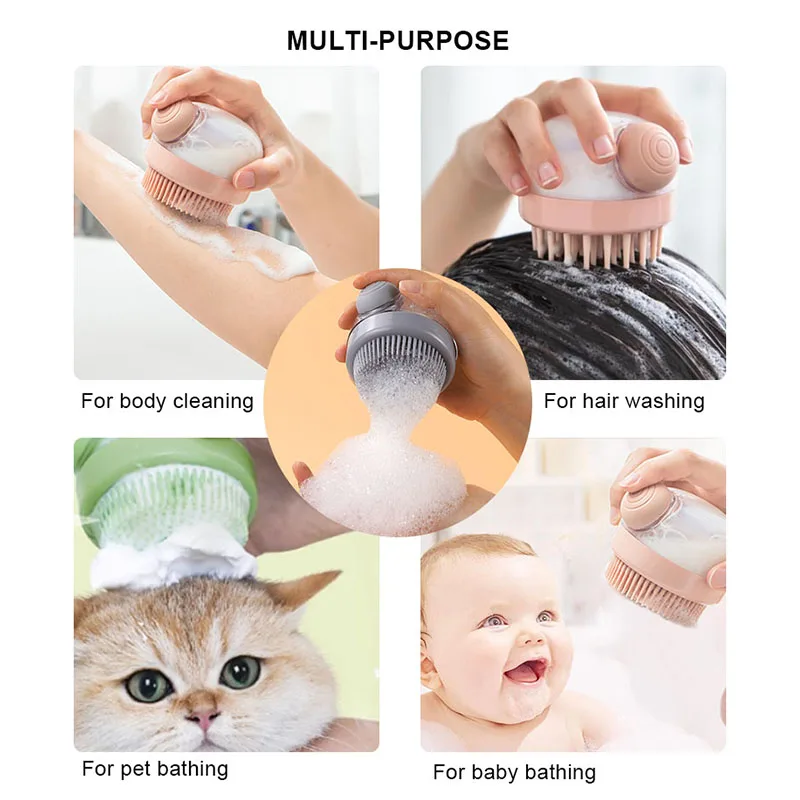 MULTI-PURPOSE

For body cleaning

For hair washing

For pet bathing

For baby bathing