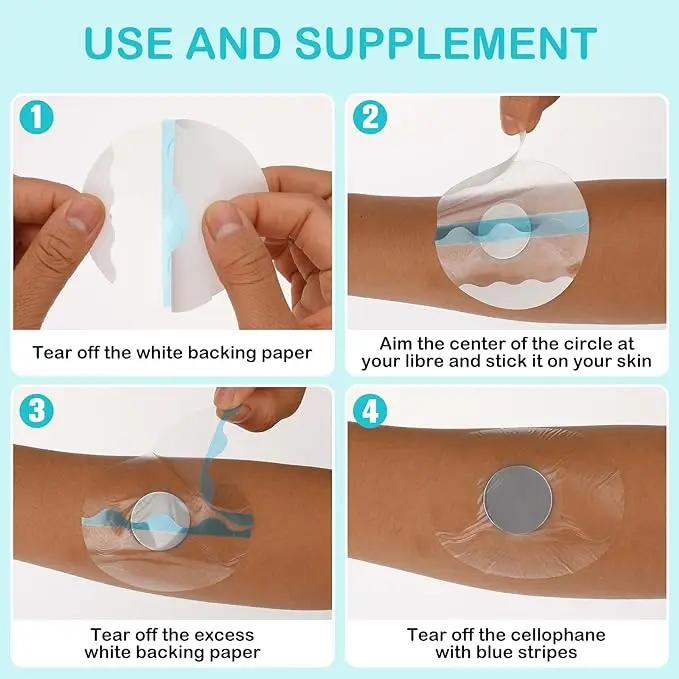 USE AND SUPPLEMENT

1

Tear off the white backing paper

2

Aim the center of the circle at your libre and stick it on your skin

3

Tear off the excess white backing paper

4

Tear off the cellophane with blue stripes