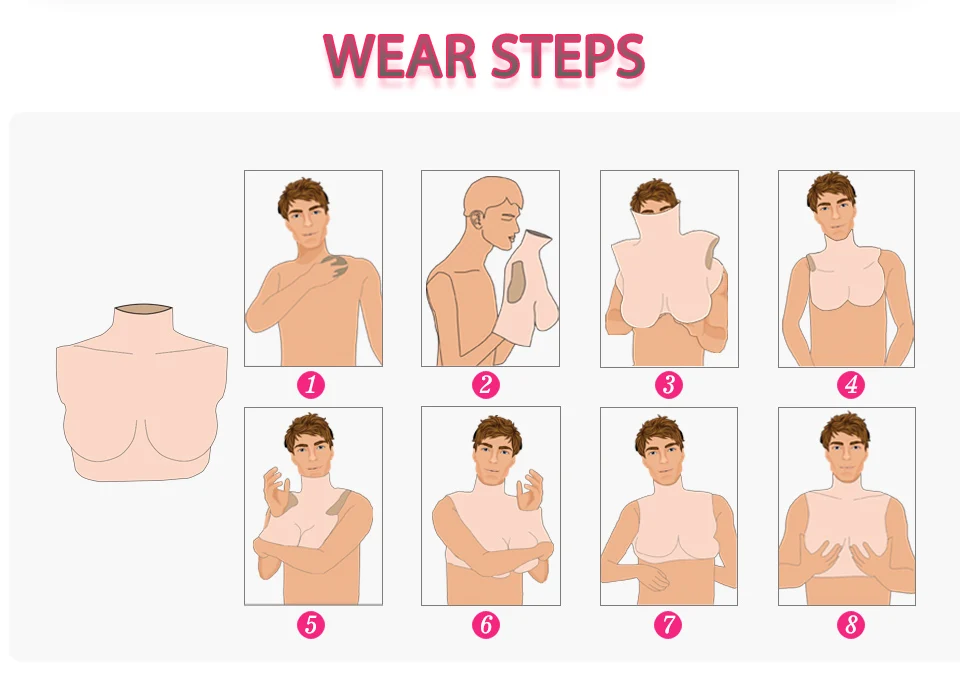 WEAR STEPS

1
2
3
4
5
6
7
8