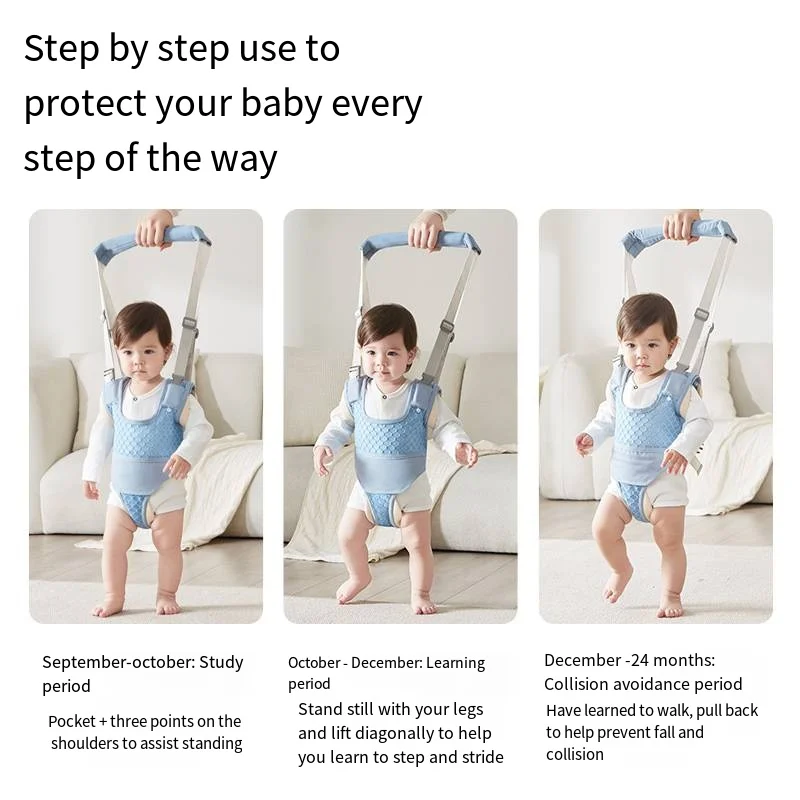 Step by step use to protect your baby every step of the way

September-october: Study period

Pocket + three points on the shoulders to assist standing

October - December: Learning period

Stand still with your legs and lift diagonally to help you learn to step and stride

December -24 months: Collision avoidance period

Have learned to walk, pull back to help prevent fall and collision