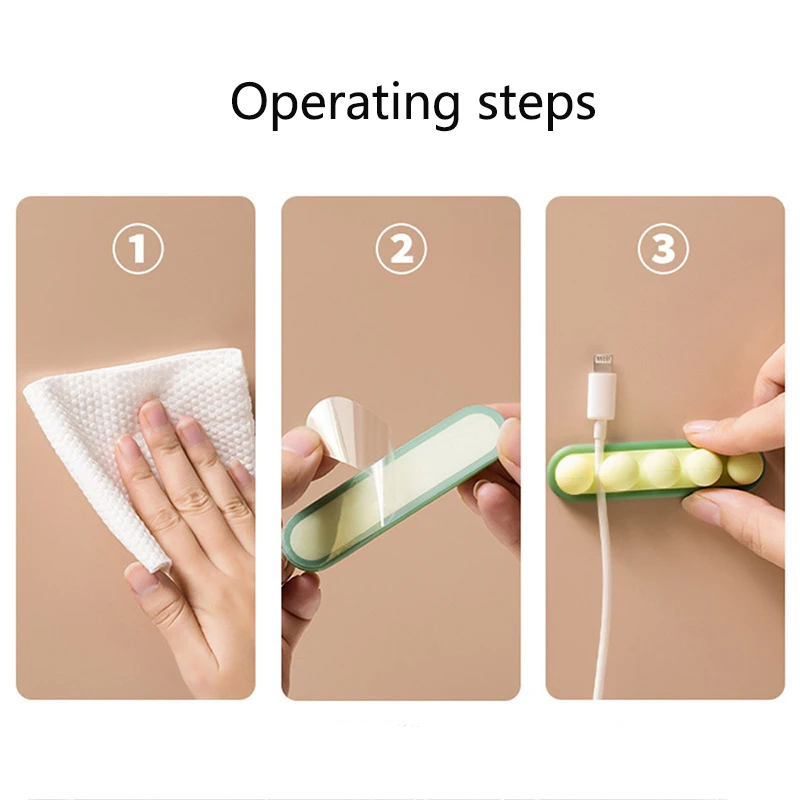 Operating steps

①

②

③