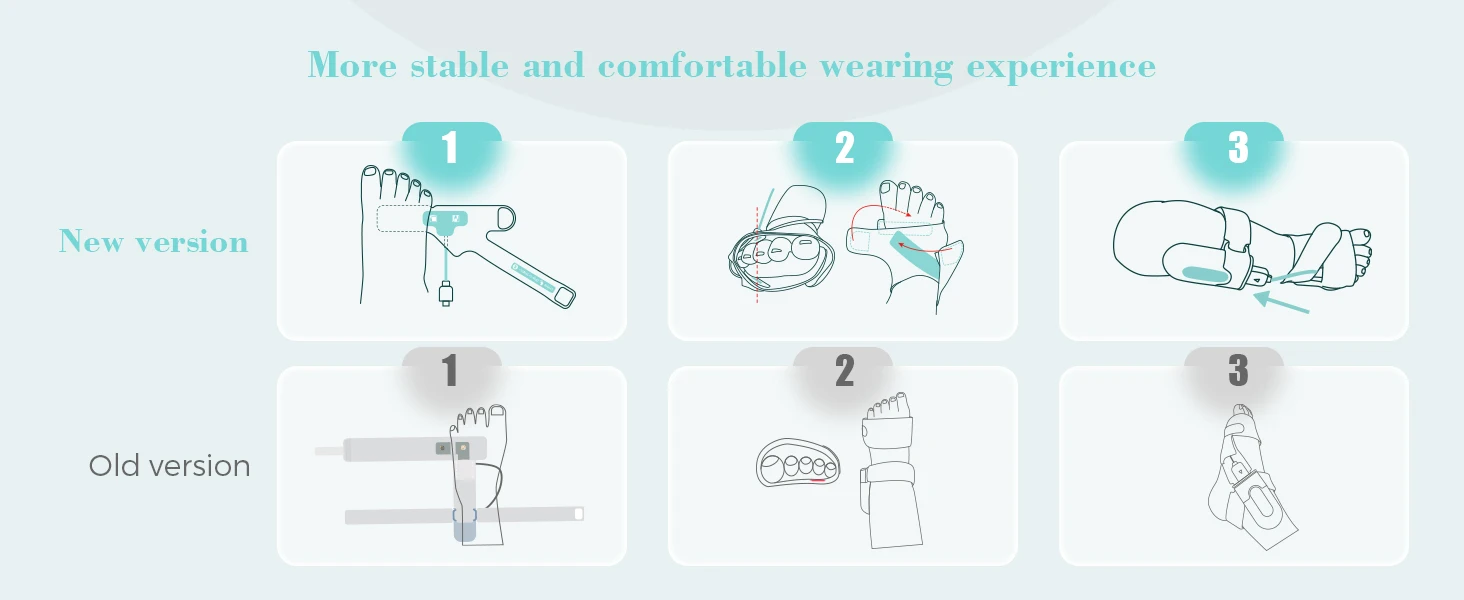 More stable and comfortable wearing experience

New version

1

2

3

Old version

1

2

3