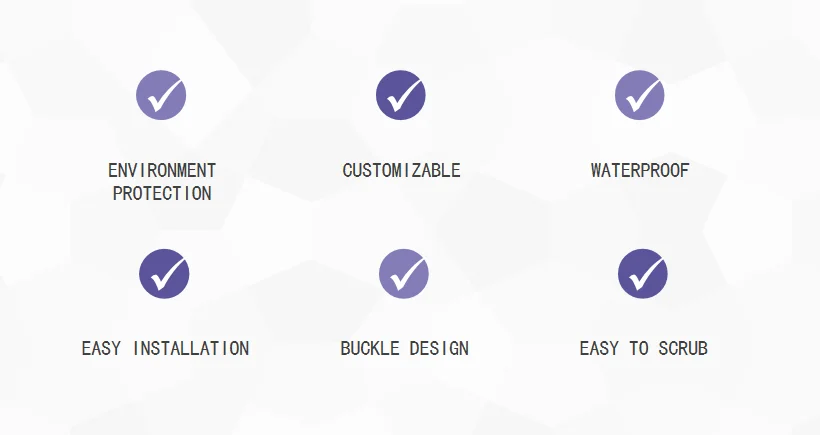 ENVIRONMENT PROTECTION

CUSTOMIZABLE

WATERPROOF

EASY INSTALLATION

BUCKLE DESIGN

EASY TO SCRUB