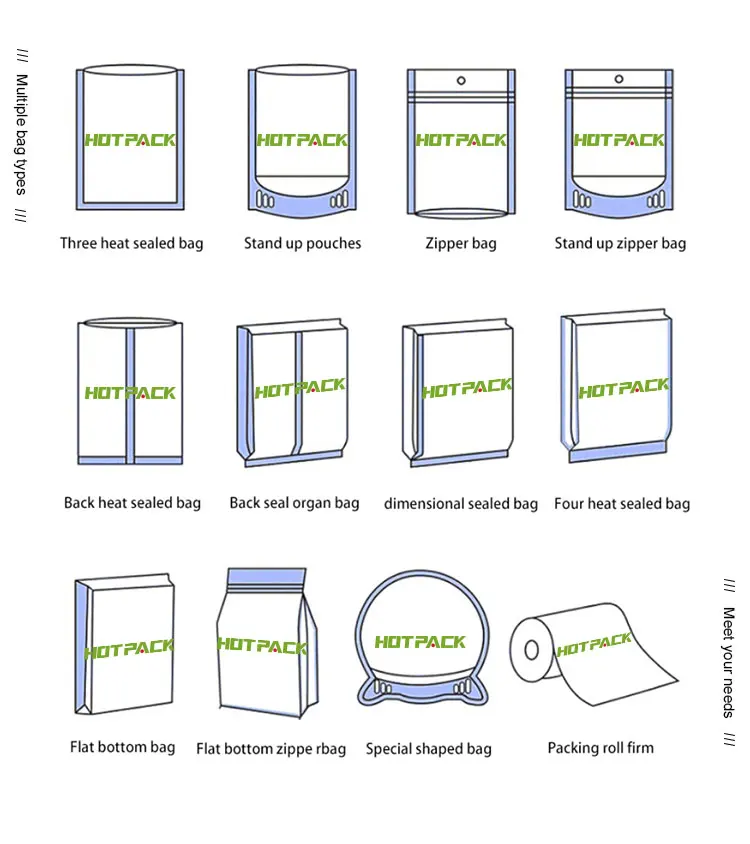 /// Multiple bag types ///

HOTPACK
Three heat sealed bag

HOTPACK
Stand up pouches

HOTPACK
Zipper bag

HOTPACK
Stand up zipper bag

HOTPACK
Back heat sealed bag

HOTPACK
Back seal organ bag

HOTPACK
dimensional sealed bag

HOTPACK
Four heat sealed bag

HOTPACK
Flat bottom bag

HOTPACK
Flat bottom zippe rbag

HOTPACK
Special shaped bag

HOTPACK
Packing roll firm

/// Meet your needs ///