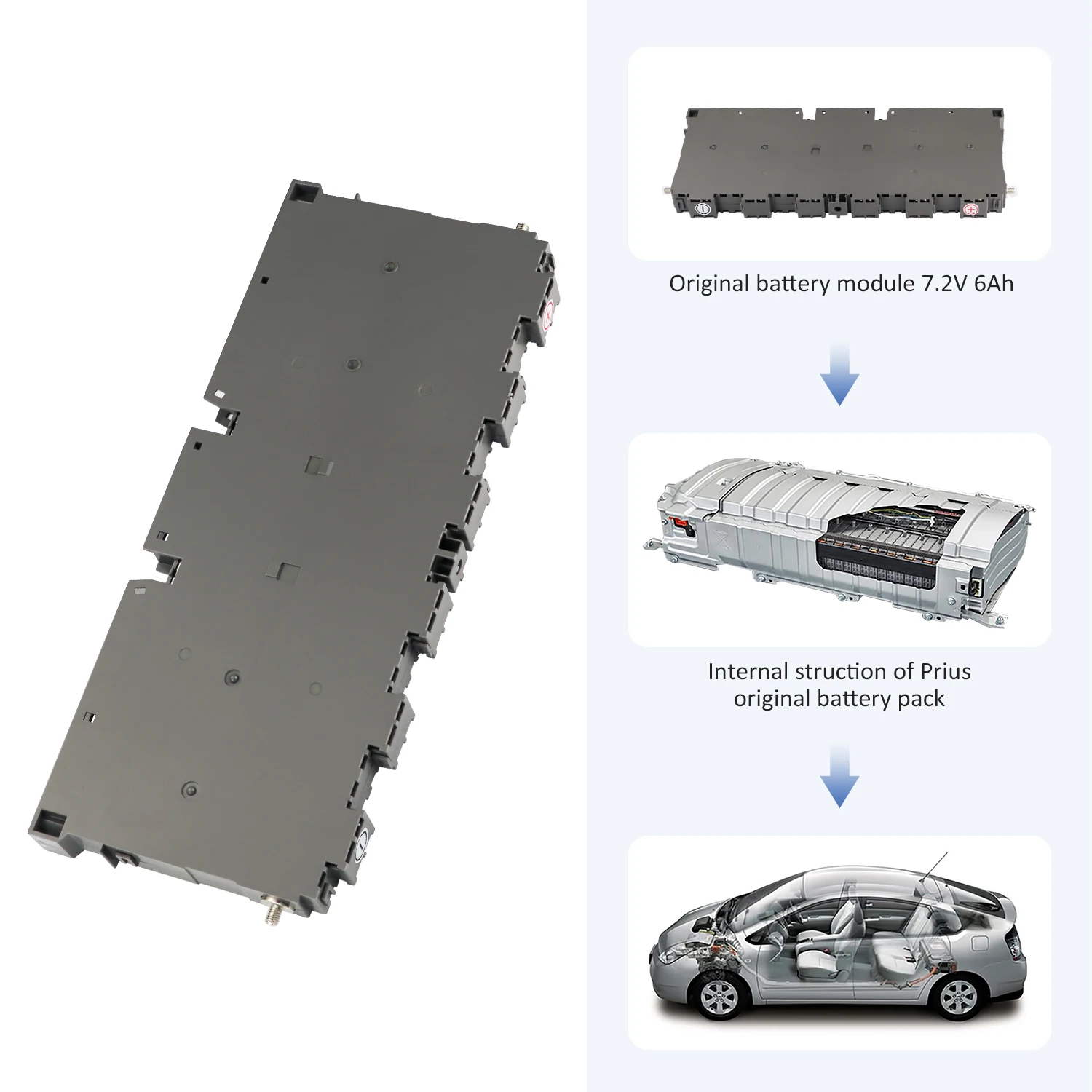 Original battery module 7.2V 6Ah

Internal struction of Prius original battery pack