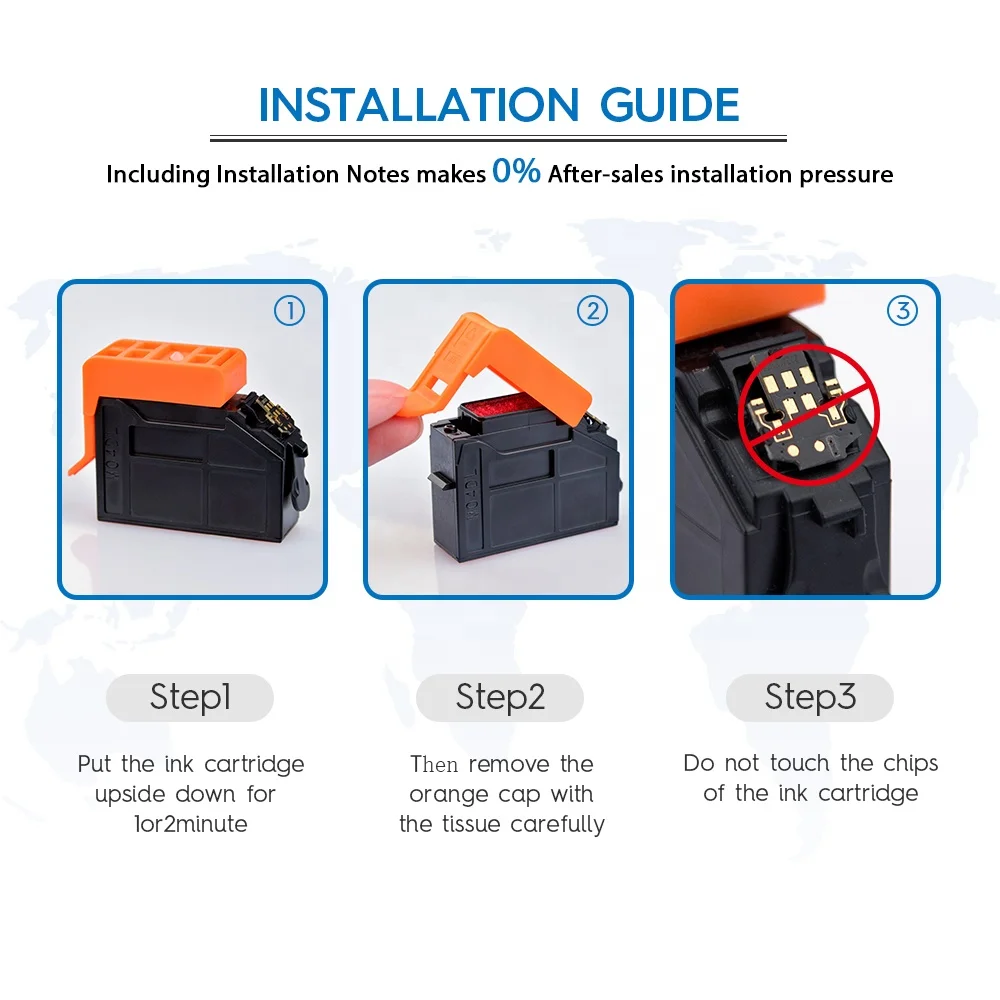 INSTALLATION GUIDE

Including Installation Notes makes 0% After-sales installation pressure

①

②

③

Step1

Put the ink cartridge upside down for 1or2minute

Step2

Then remove the orange cap with the tissue carefully

Step3

Do not touch the chips of the ink cartridge