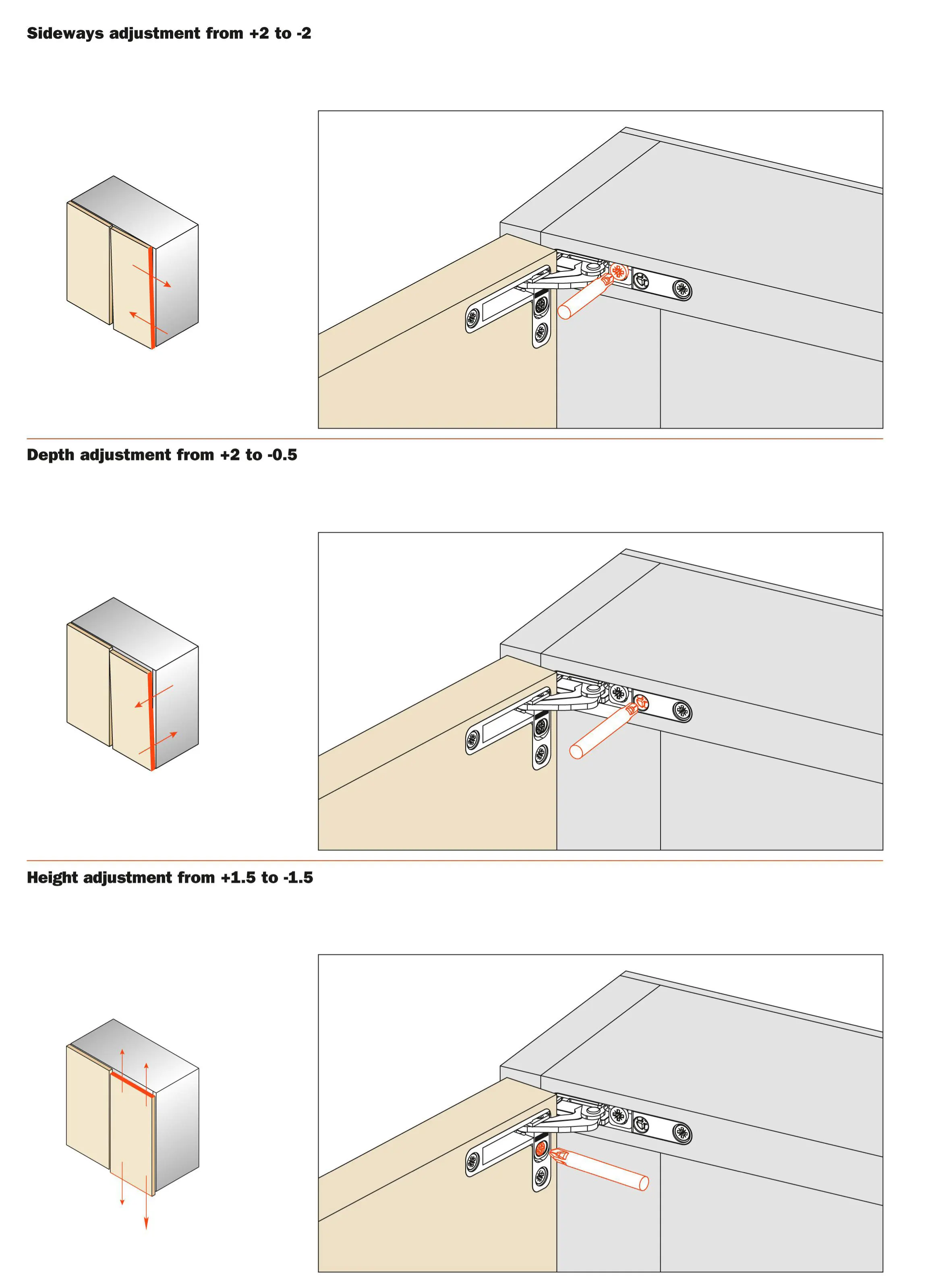 Sideways adjustment from +2 to -2

Depth adjustment from +2 to -0.5

Height adjustment from +1.5 to -1.5