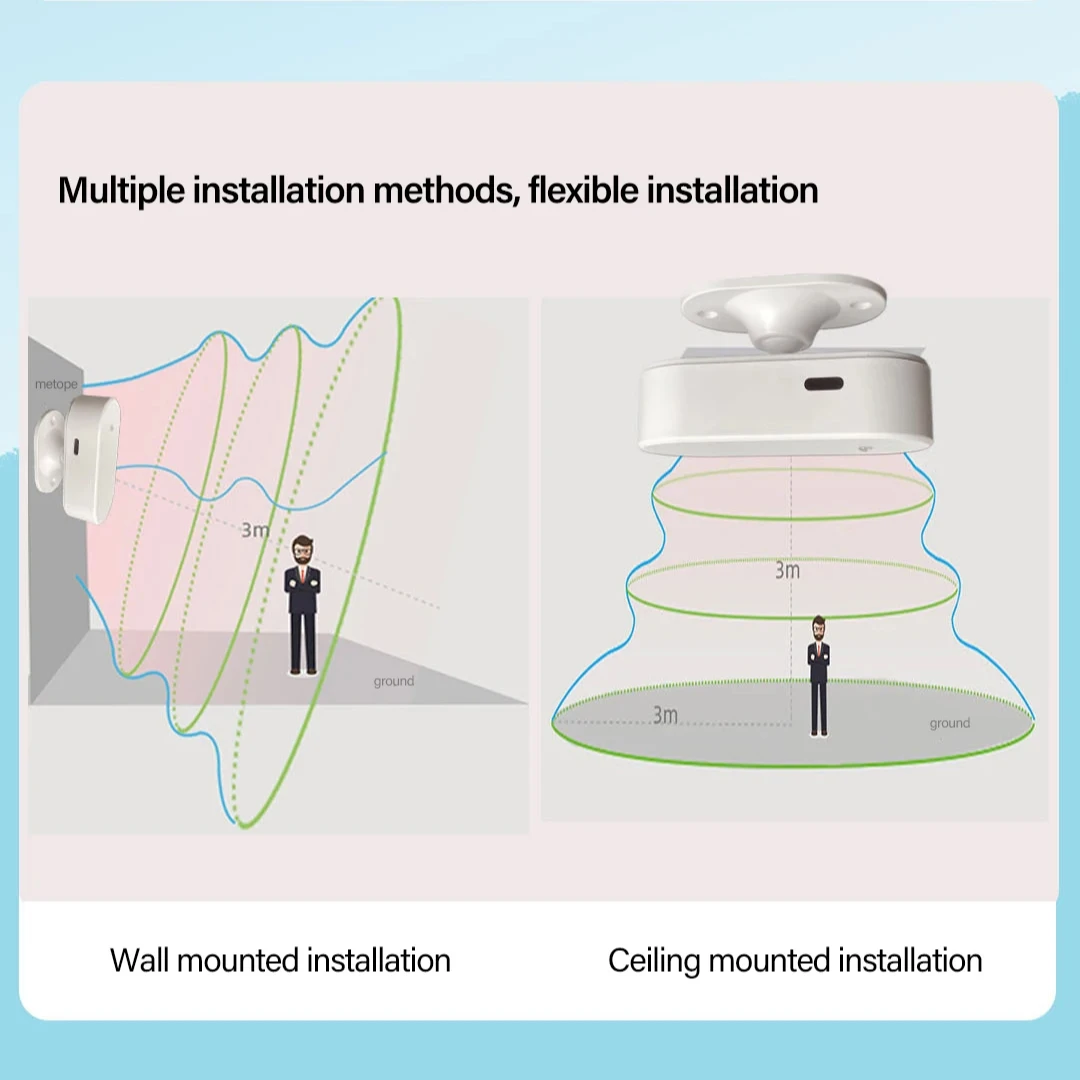 Multiple installation methods, flexible installation

metope

3m

ground

3m

3m

ground

Wall mounted installation

Ceiling mounted installation