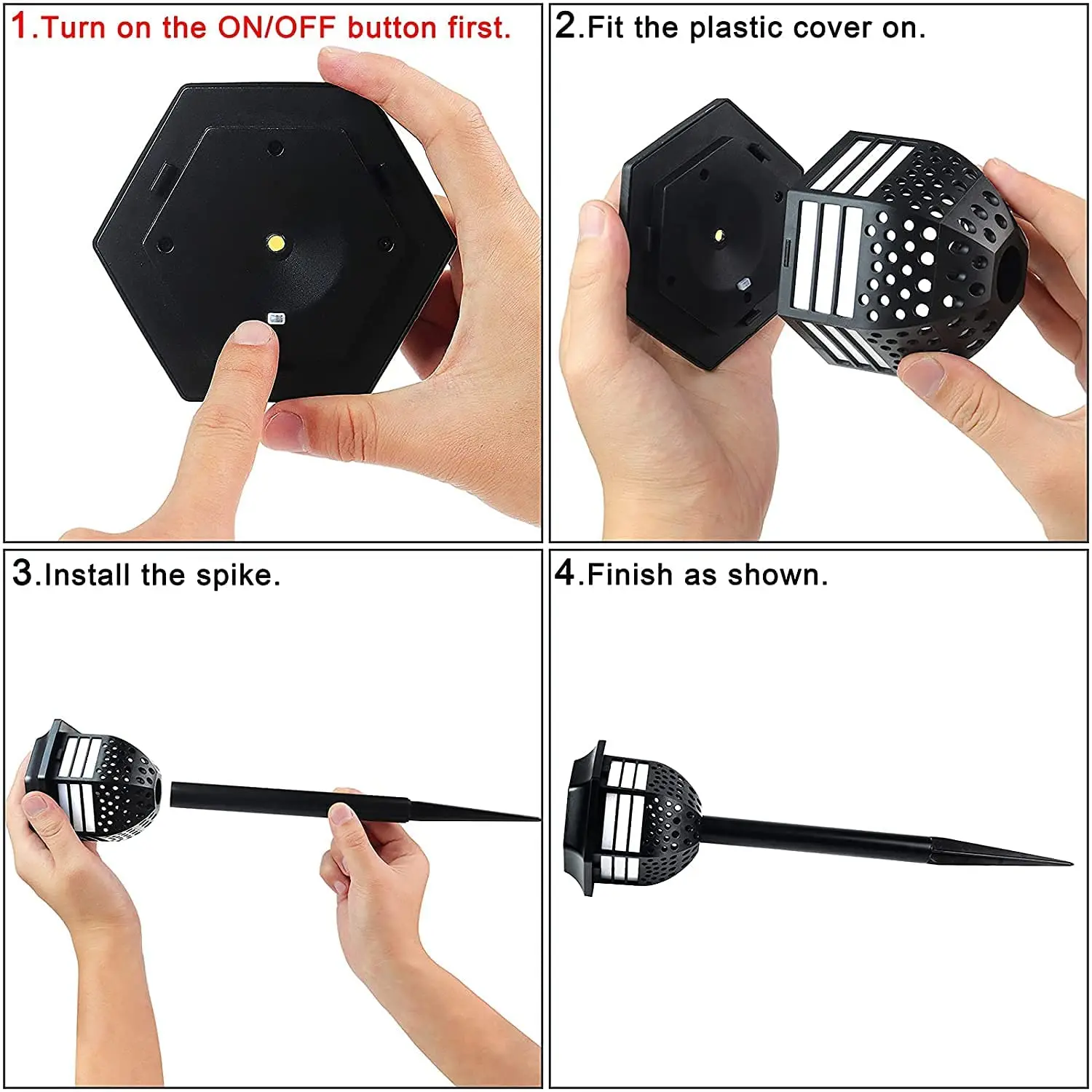 1.Turn on the ON/OFF button first.

2.Fit the plastic cover on.

3.Install the spike.

4.Finish as shown.