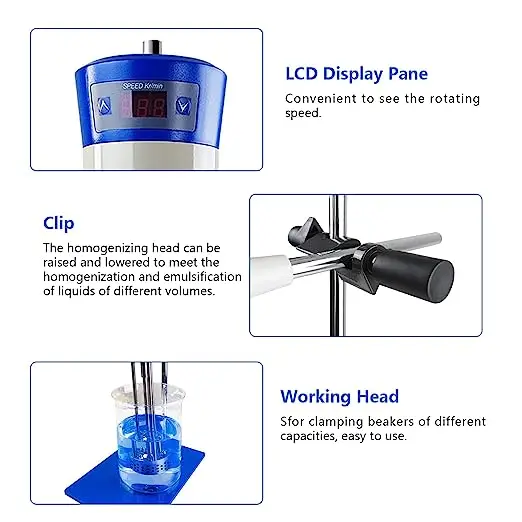 SPEED Kr/min

88

LCD Display Pane

Convenient to see the rotating speed.

Clip

The homogenizing head can be raised and lowered to meet the homogenization and emulsification of liquids of different volumes.

Working Head

Sfor clamping beakers of different capacities, easy to use.