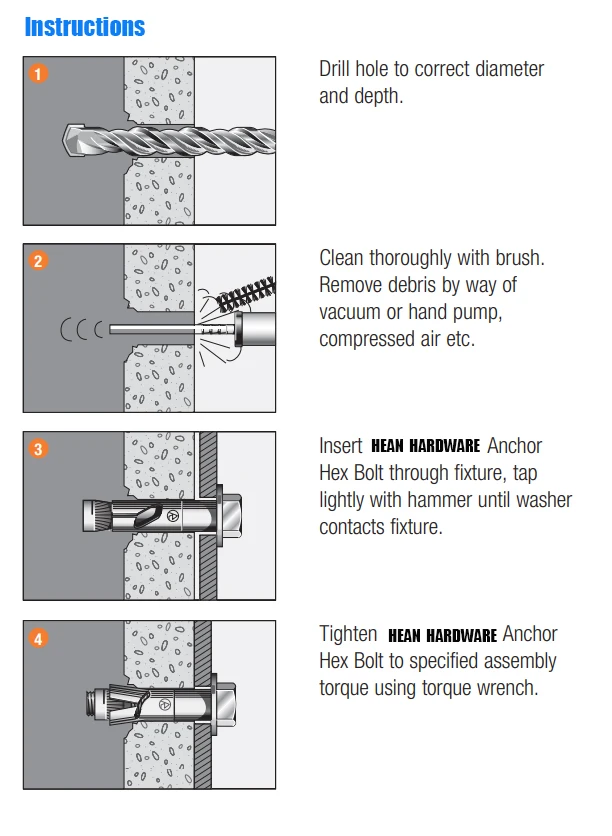 Instructions

1

Drill hole to correct diameter and depth.

2

Clean thoroughly with brush. Remove debris by way of vacuum or hand pump, compressed air etc.

3

Insert HEAN HARDWARE Anchor Hex Bolt through fixture, tap lightly with hammer until washer contacts fixture.

4

Tighten HEAN HARDWARE Anchor Hex Bolt to specified assembly torque using torque wrench.