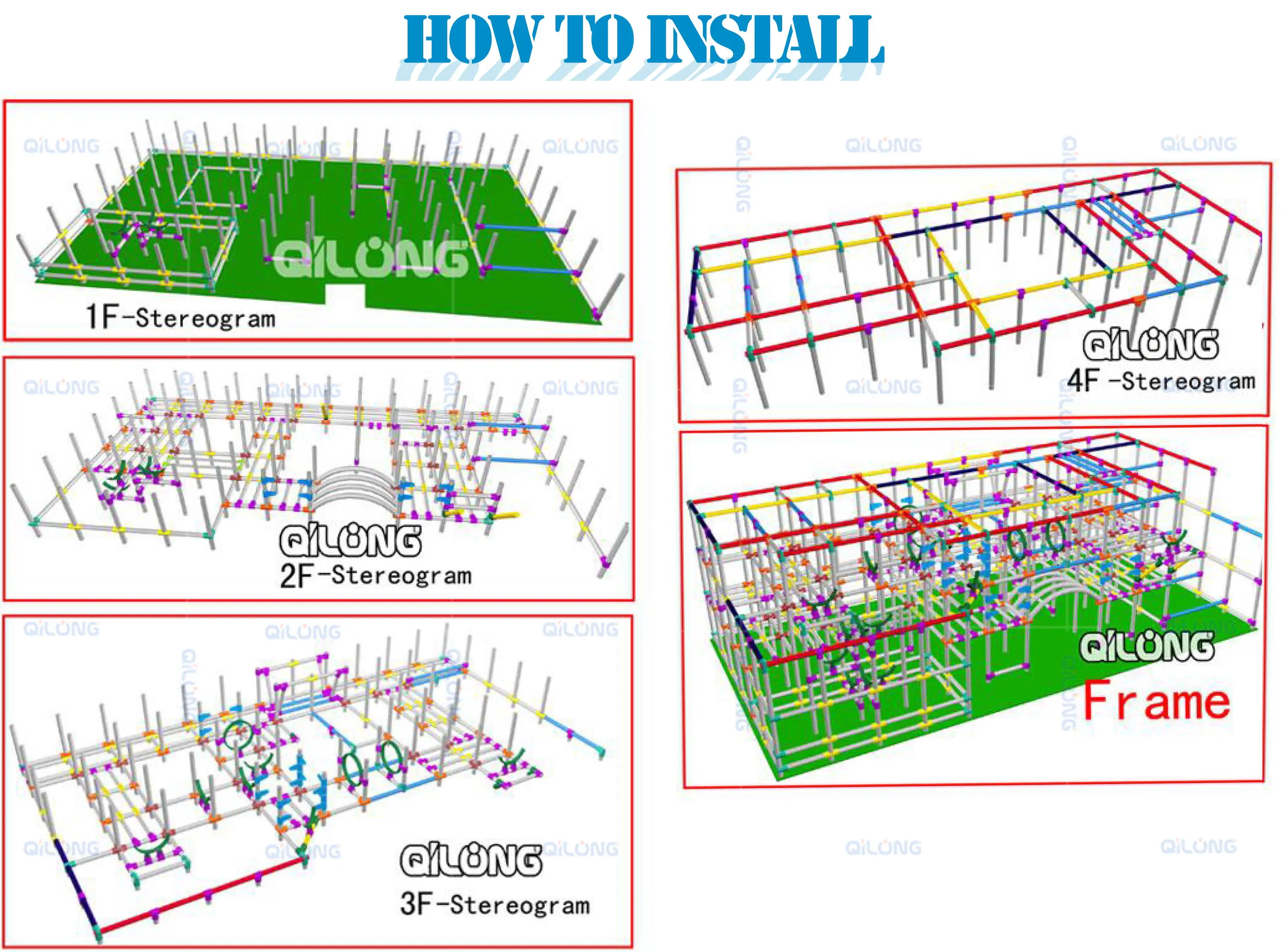 HOW TO INSTALL

QILONG
1F-Stereogram

QILONG
2F-Stereogram

QILONG
3F-Stereogram

QILONG
4F -Stereogram

QILONG
Frame