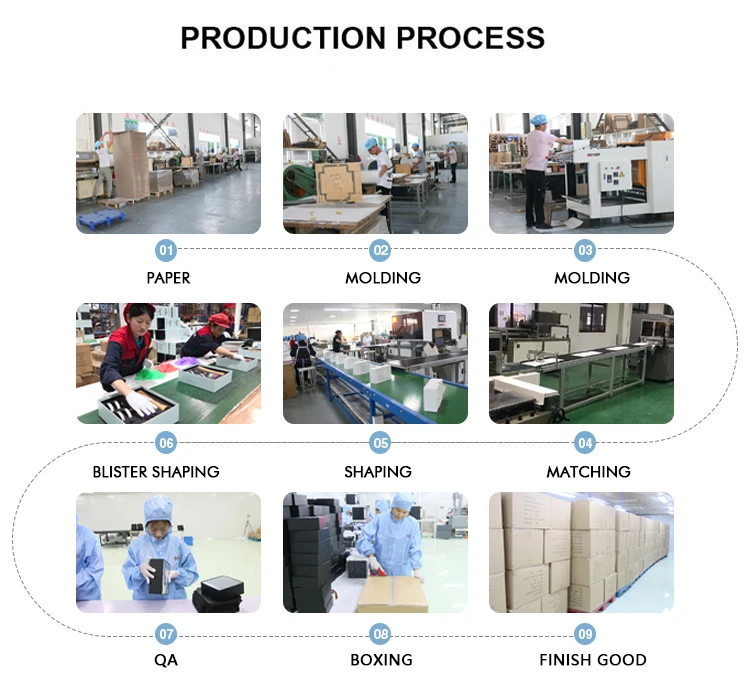 PRODUCTION PROCESS

01
PAPER

02
MOLDING

03
MOLDING

06
BLISTER SHAPING

05
SHAPING

04
MATCHING

07
QA

08
BOXING

09
FINISH GOOD