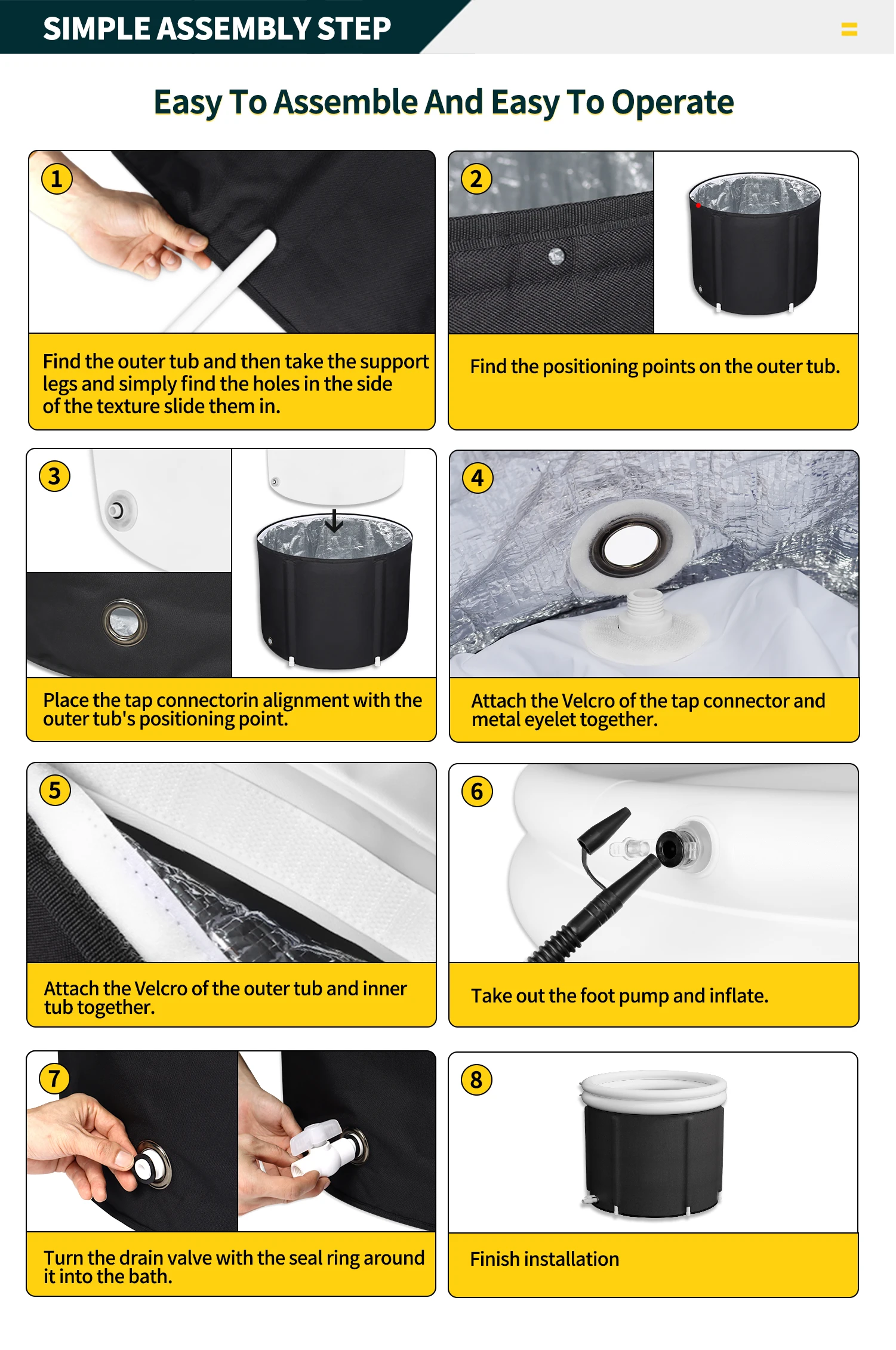 SIMPLE ASSEMBLY STEP

Easy To Assemble And Easy To Operate

1

Find the outer tub and then take the support legs and simply find the holes in the side of the texture slide them in.

2

Find the positioning points on the outer tub.

3

Place the tap connectorin alignment with the outer tub's positioning point.

4

Attach the Velcro of the tap connector and metal eyelet together.

5

Attach the Velcro of the outer tub and inner tub together.

6

Take out the foot pump and inflate.

7

Turn the drain valve with the seal ring around it into the bath.

8

Finish installation