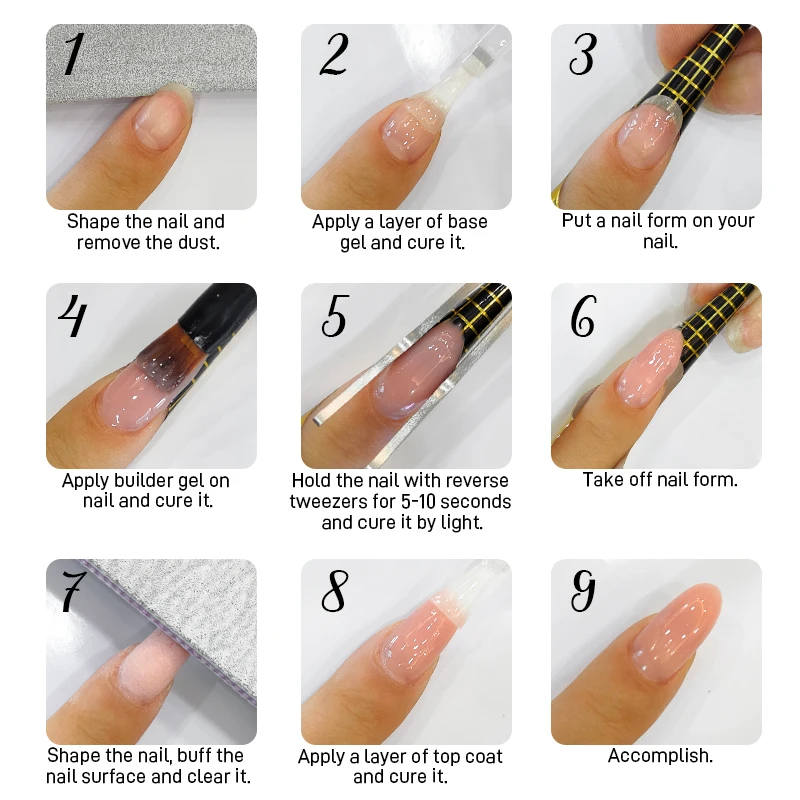 1
Shape the nail and remove the dust.

2
Apply a layer of base gel and cure it.

3
Put a nail form on your nail.

4
Apply builder gel on nail and cure it.

5
Hold the nail with reverse tweezers for 5-10 seconds and cure it by light.

6
Take off nail form.

7
Shape the nail, buff the nail surface and clear it.

8
Apply a layer of top coat and cure it.

9
Accomplish.