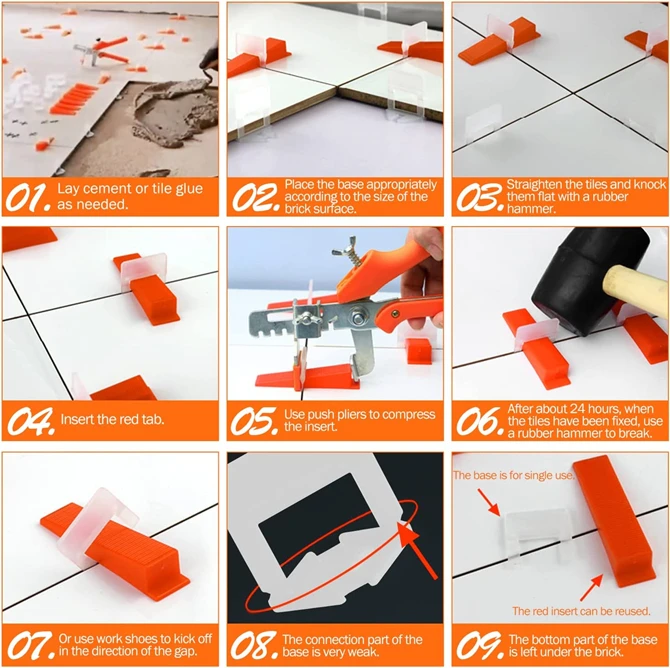 01. Lay cement or tile glue as needed.

02. Place the base appropriately according to the size of the brick surface.

03. Straighten the tiles and knock them flat with a rubber hammer.

04. Insert the red tab.

05. Use push pliers to compress the insert.

06. After about 24 hours, when the tiles have been fixed, use a rubber hammer to break.

07. Or use work shoes to kick off in the direction of the gap.

08. The connection part of the base is very weak.

The base is for single use.

The red insert can be reused.

09. The bottom part of the base is left under the brick.