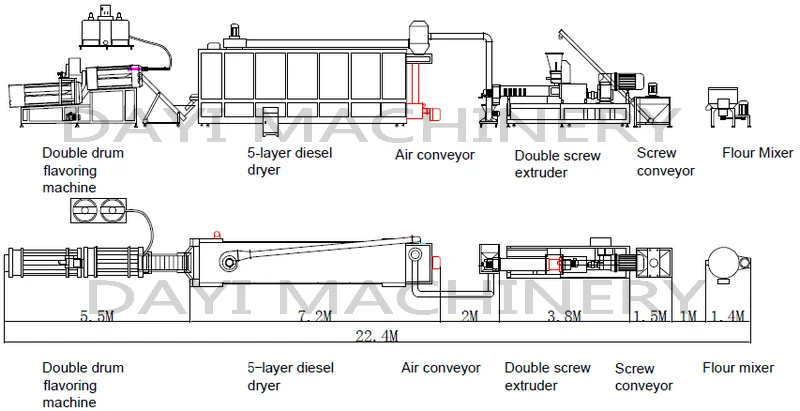 DAYI MACHINERY

Double drum flavoring machine

5-layer diesel dryer

Air conveyor

Double screw extruder

Screw conveyor

Flour Mixer

DAYI MACHINERY

5.5M

7.2M

2M

3.8M

1.5M

1M

1.4M

22.4M

Double drum flavoring machine

5-layer diesel dryer

Air conveyor

Double screw extruder

Screw conveyor

Flour mixer