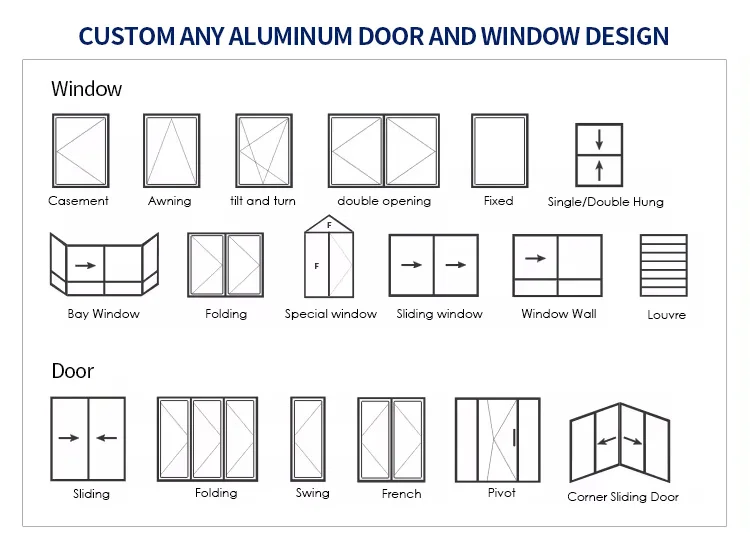 CUSTOM ANY ALUMINUM DOOR AND WINDOW DESIGN

Window

Casement
Awning
tilt and turn
double opening
Fixed
Single/Double Hung

Bay Window
Folding
F
F
Special window
Sliding window
Window Wall
Louvre

Door

Sliding
Folding
Swing
French
Pivot
Corner Sliding Door