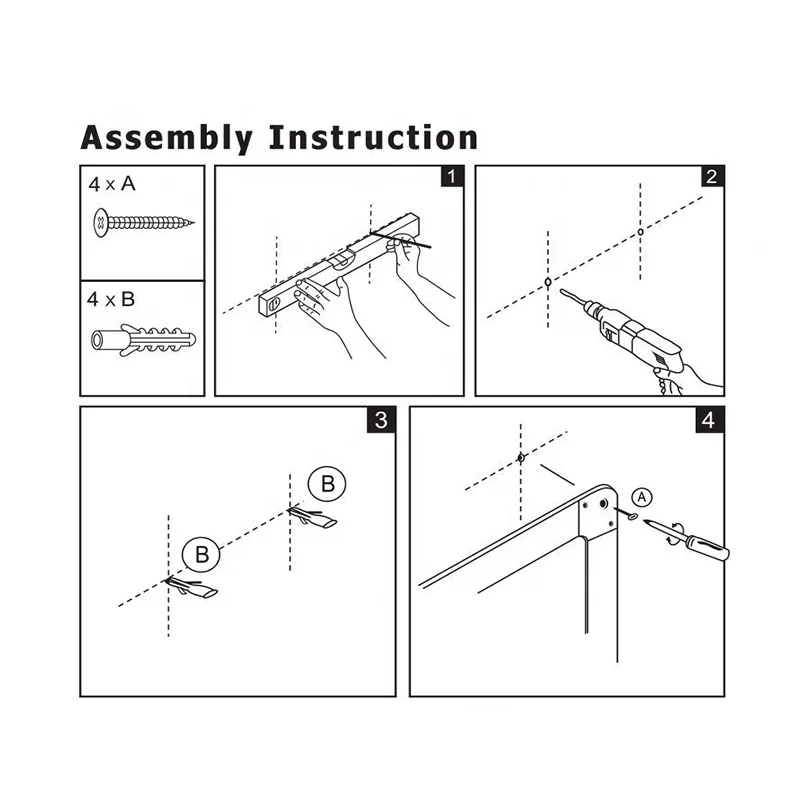 Assembly Instruction

4 x A

4 x B

1

2

3

B

B

4

A