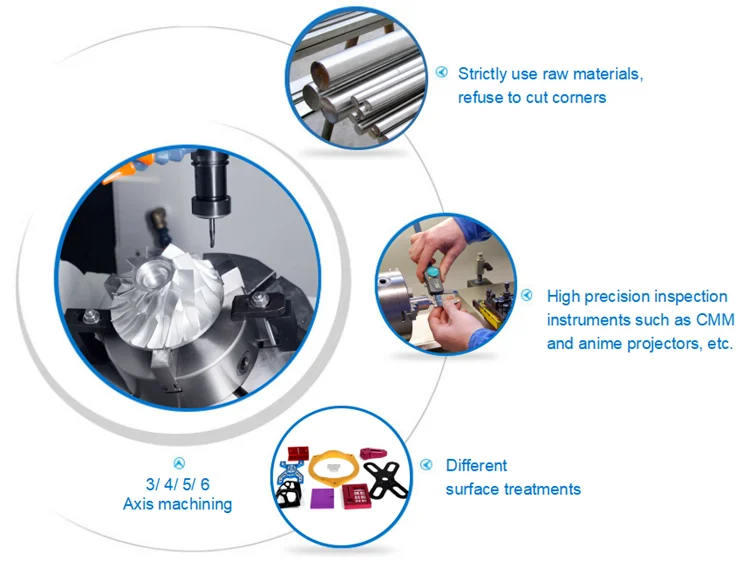 Strictly use raw materials, refuse to cut corners

High precision inspection instruments such as CMM and anime projectors, etc.

3/ 4/ 5/ 6
Axis machining

Different surface treatments