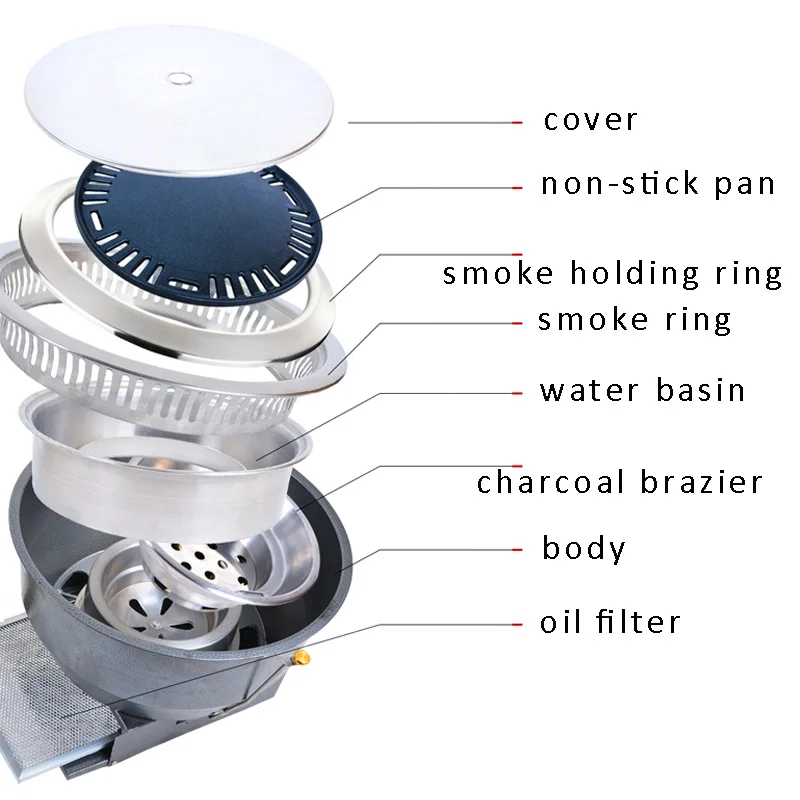 cover
non-stick pan
smoke holding ring
smoke ring
water basin
charcoal brazier
body
oil filter