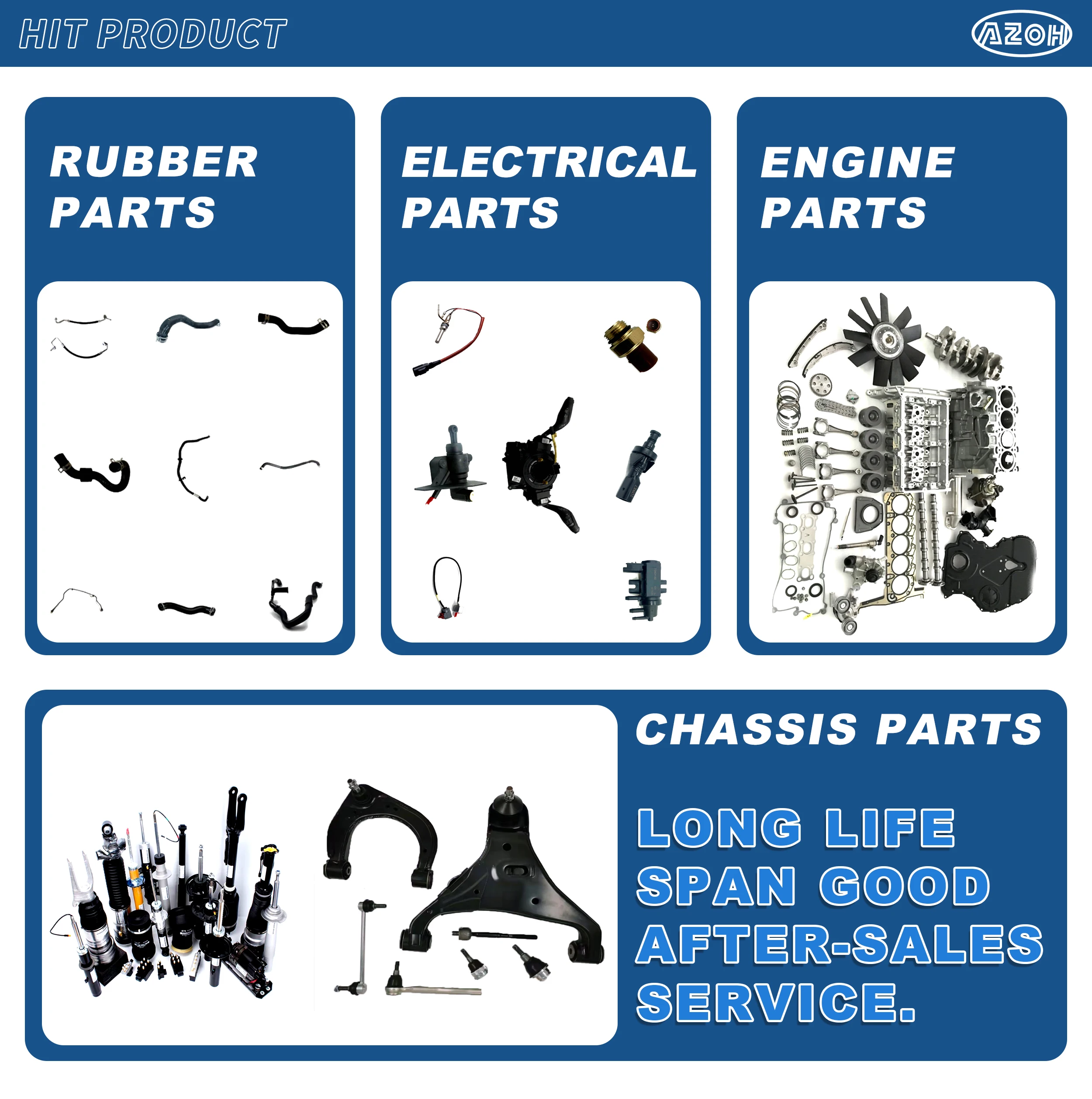 HIT PRODUCT

AZOH

RUBBER PARTS

ELECTRICAL PARTS

ENGINE PARTS

CHASSIS PARTS

LONG LIFE SPAN GOOD AFTER-SALES SERVICE.