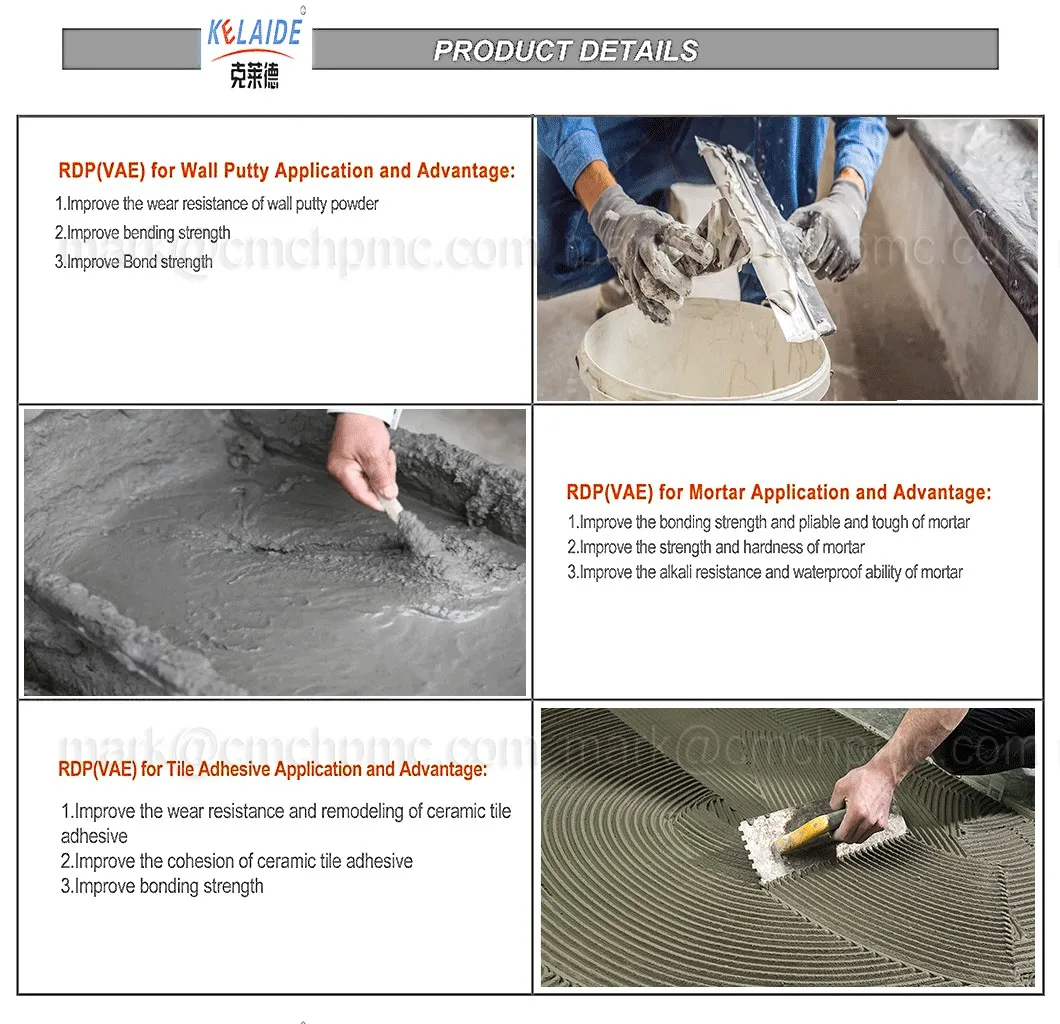 KELAIDE
克莱德
PRODUCT DETAILS

RDP(VAE) for Wall Putty Application and Advantage:
1.Improve the wear resistance of wall putty powder
2.Improve bending strength
3.Improve Bond strength

mark@cmchpmc.com mark@cmchpmc.com

RDP(VAE) for Mortar Application and Advantage:
1.Improve the bonding strength and pliable and tough of mortar
2.Improve the strength and hardness of mortar
3.Improve the alkali resistance and waterproof ability of mortar

mark@cmchpmc.com mark@cmchpmc.com

RDP(VAE) for Tile Adhesive Application and Advantage:
1.Improve the wear resistance and remodeling of ceramic tile adhesive
2.Improve the cohesion of ceramic tile adhesive
3.Improve bonding strength