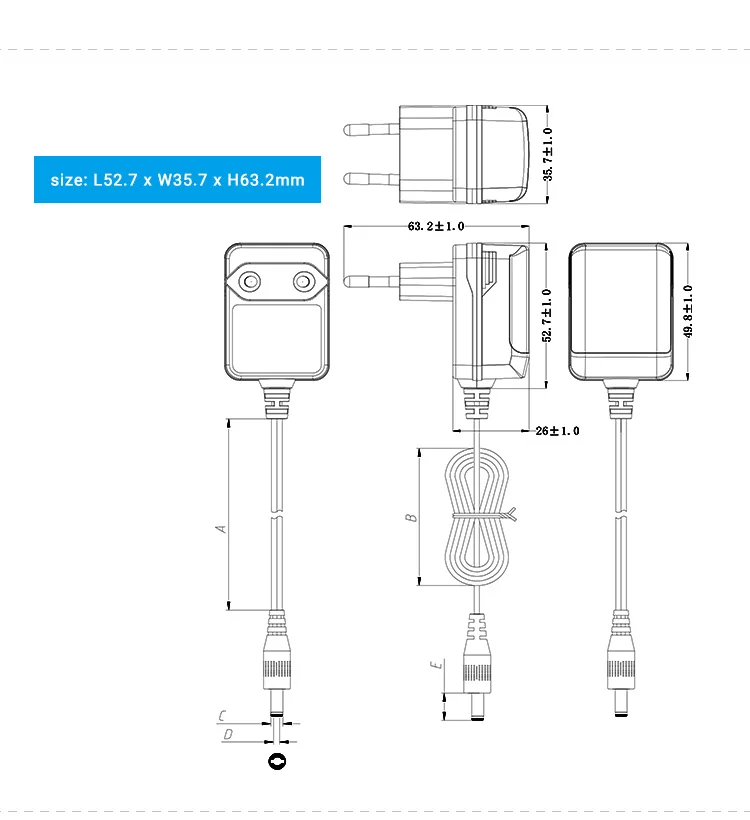 size: L52.7 x W35.7 x H63.2mm

35.7±1.0

63.2±1.0

52.7±1.0

49.8±1.0

26±1.0

A

B

E

C

D