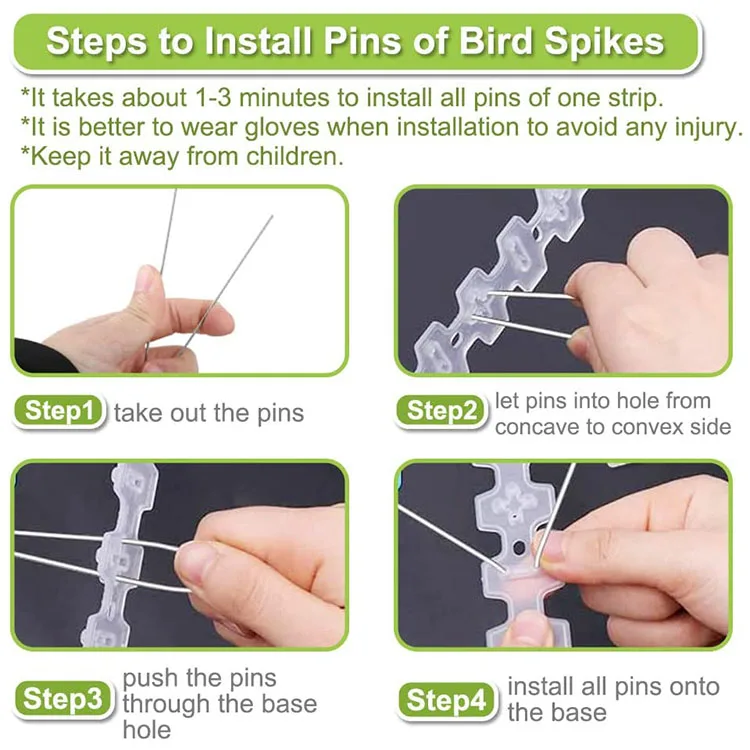 Steps to Install Pins of Bird Spikes

*It takes about 1-3 minutes to install all pins of one strip.
*It is better to wear gloves when installation to avoid any injury.
*Keep it away from children.

Step1 take out the pins

Step2 let pins into hole from concave to convex side

Step3 push the pins through the base hole

Step4 install all pins onto the base