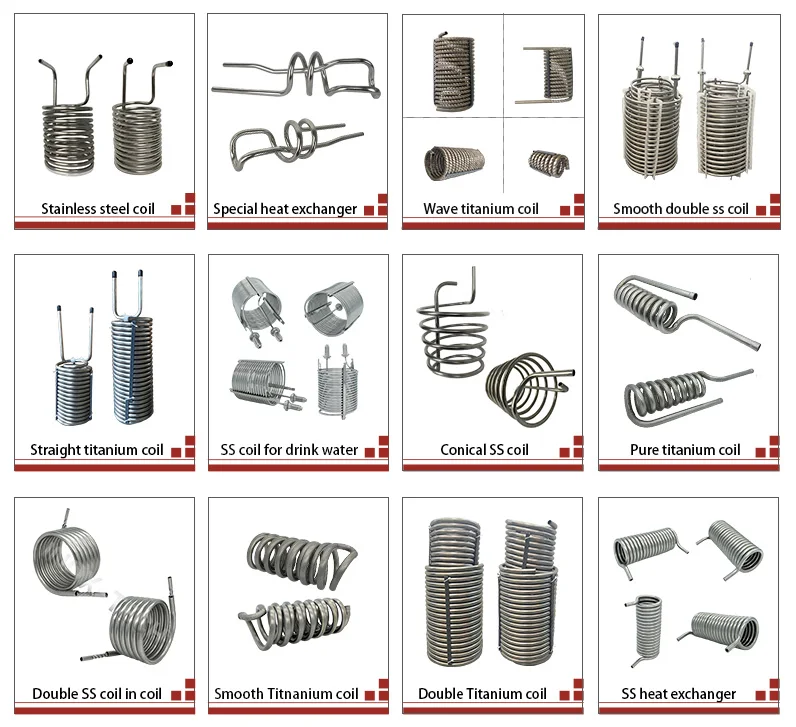 Stainless steel coil

Special heat exchanger

Wave titanium coil

Smooth double ss coil

Straight titanium coil

SS coil for drink water

Conical SS coil

Pure titanium coil

Double SS coil in coil

Smooth Titnanium coil

Double Titanium coil

SS heat exchanger