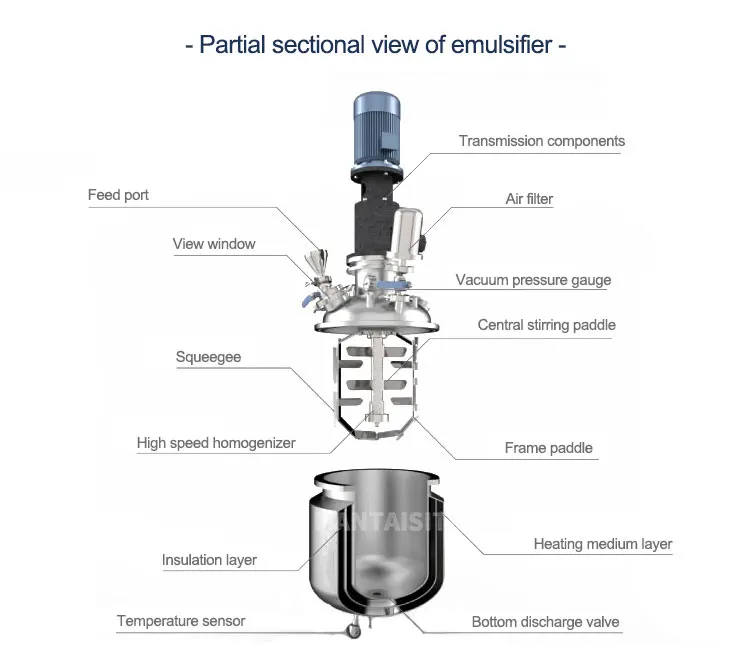 - Partial sectional view of emulsifier -

Transmission components

Feed port

Air filter

View window

Vacuum pressure gauge

Central stirring paddle

Squeegee

High speed homogenizer

Frame paddle

ANTAISI

Heating medium layer

Insulation layer

Temperature sensor

Bottom discharge valve