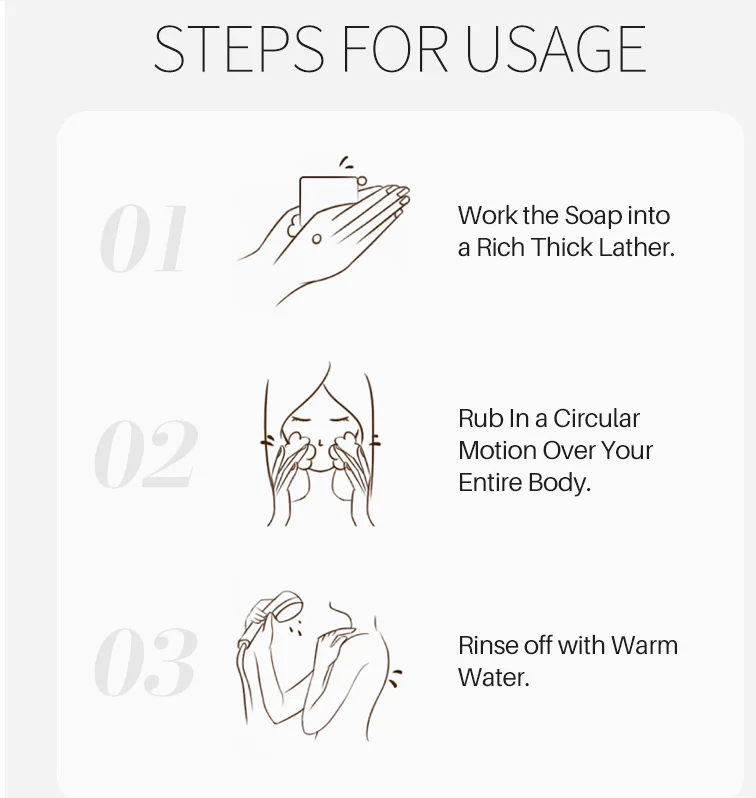 STEPS FOR USAGE

01

Work the Soap into a Rich Thick Lather.

02

Rub In a Circular Motion Over Your Entire Body.

03

Rinse off with Warm Water.