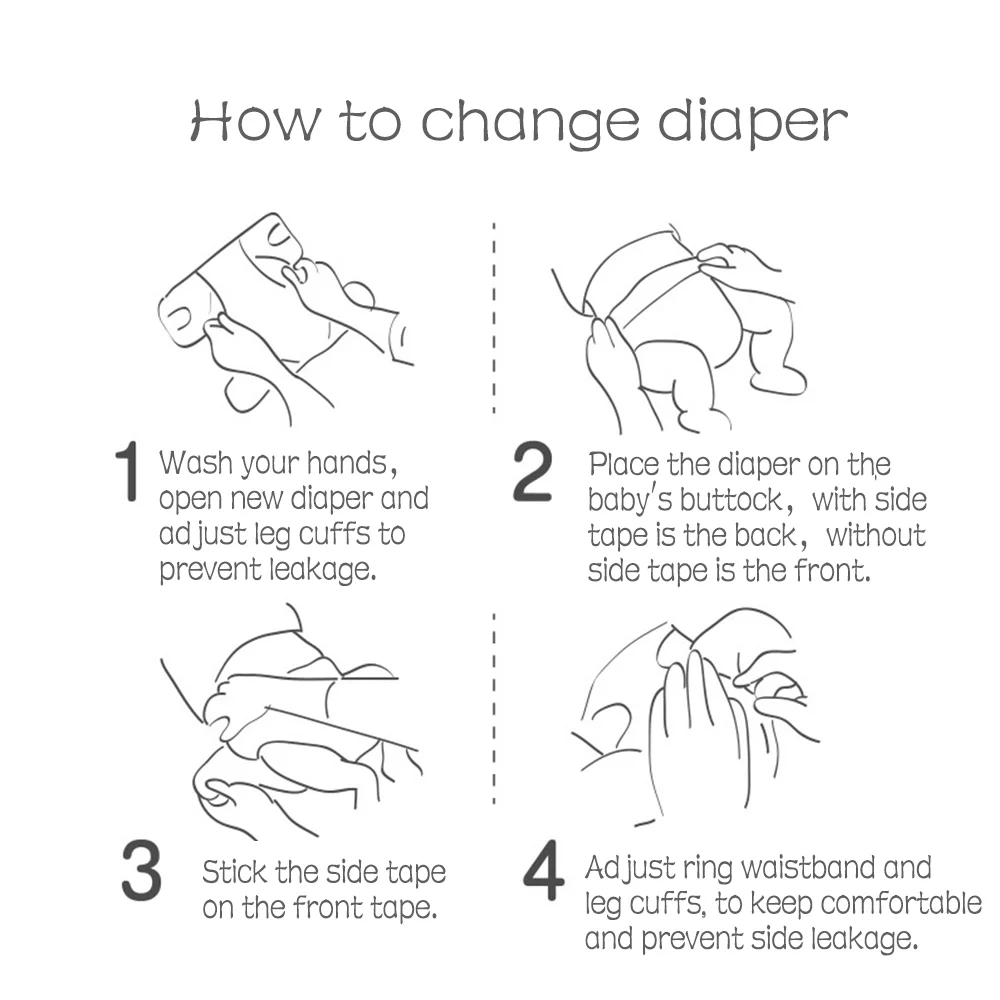 How to change diaper

1 Wash your hands, open new diaper and adjust leg cuffs to prevent leakage.

2 Place the diaper on the baby's buttock, with side tape is the back, without side tape is the front.

3 Stick the side tape on the front tape.

4 Adjust ring waistband and leg cuffs, to keep comfortable and prevent side leakage.