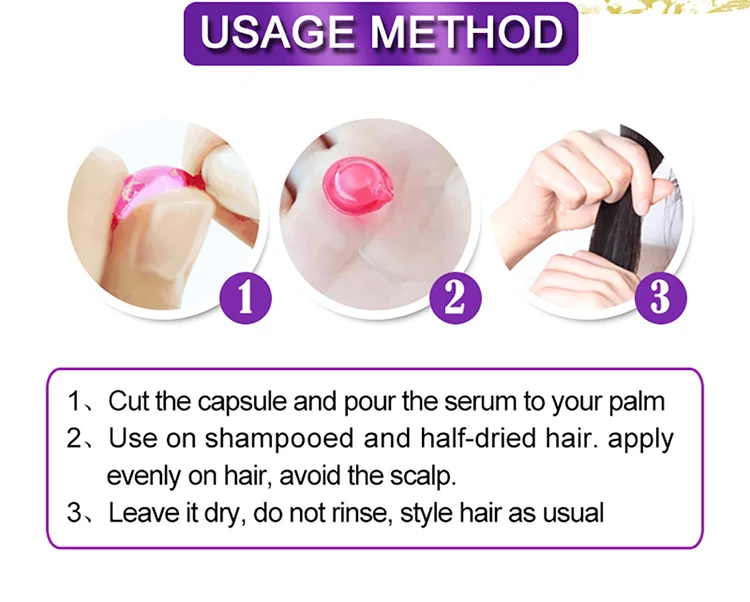 USAGE METHOD

1

2

3

1、Cut the capsule and pour the serum to your palm
2、Use on shampooed and half-dried hair. apply evenly on hair, avoid the scalp.
3、Leave it dry, do not rinse, style hair as usual