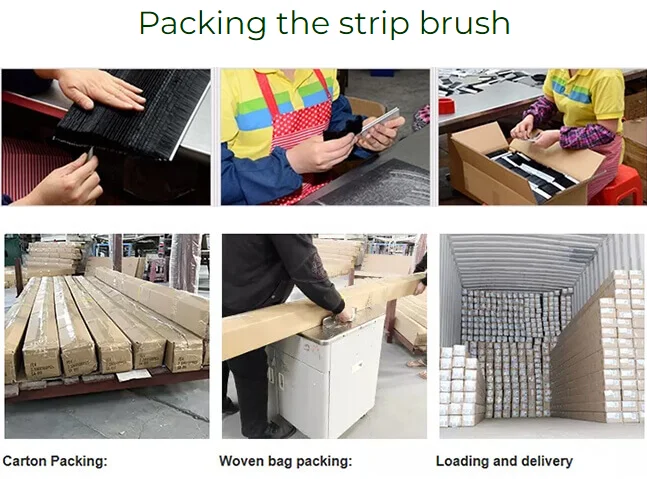 Packing the strip brush

Carton Packing:

Woven bag packing:

Loading and delivery