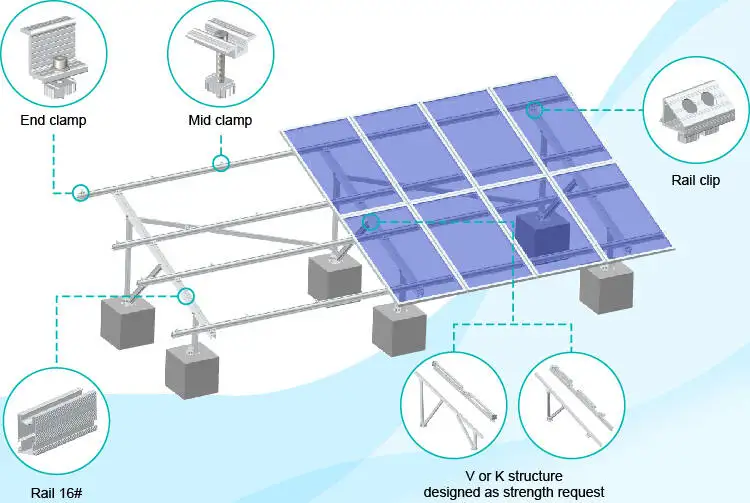 End clamp

Mid clamp

Rail clip

Rail 16#

V or K structure
designed as strength request