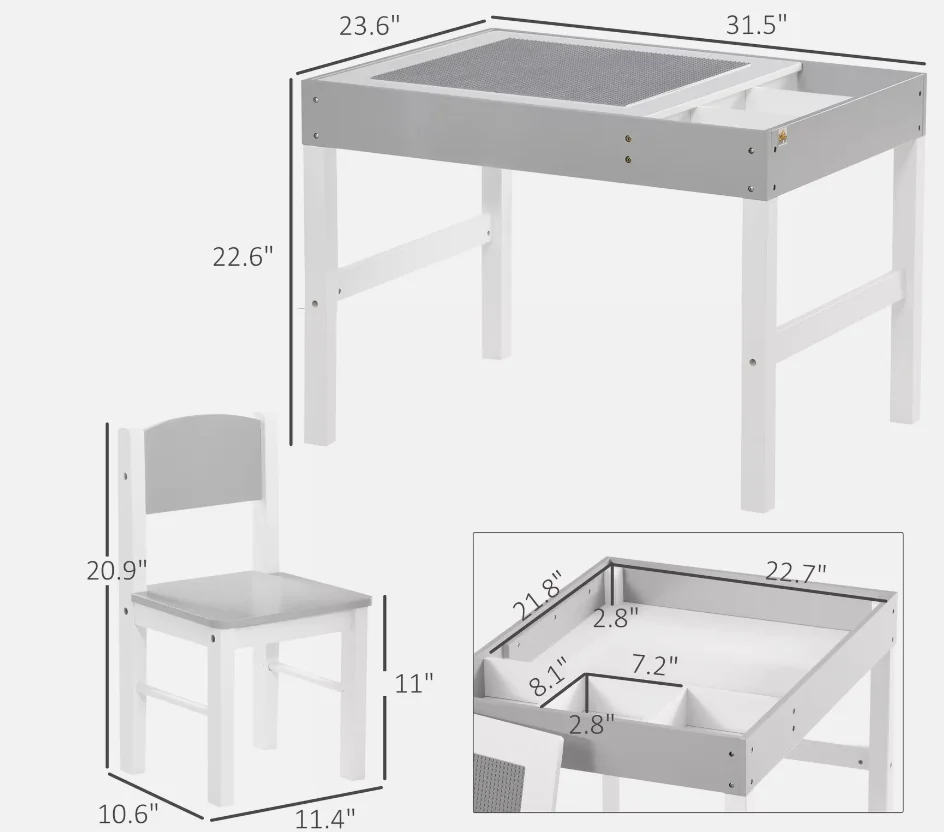 23.6"
31.5"
22.6"
20.9"
11"
10.6"
11.4"
21.8"
22.7"
2.8"
8.1"
7.2"
2.8"