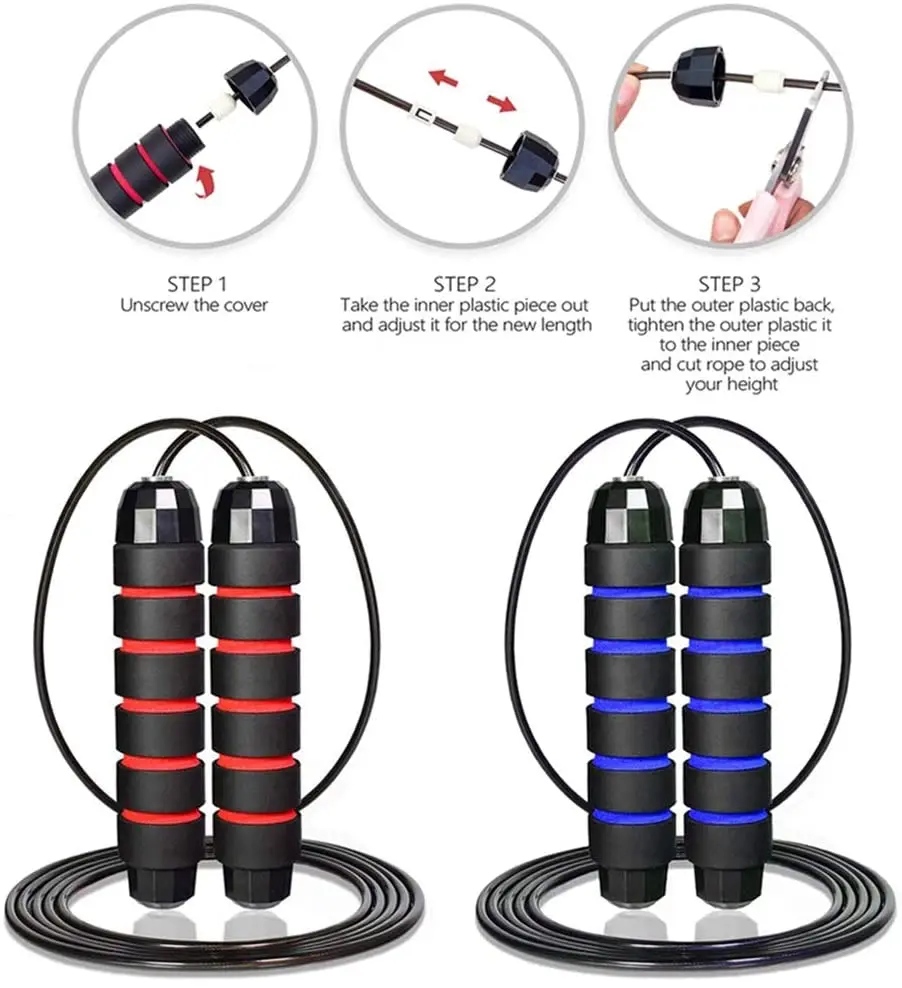 STEP 1
Unscrew the cover

STEP 2
Take the inner plastic piece out and adjust it for the new length

STEP 3
Put the outer plastic back, tighten the outer plastic it to the inner piece and cut rope to adjust your height