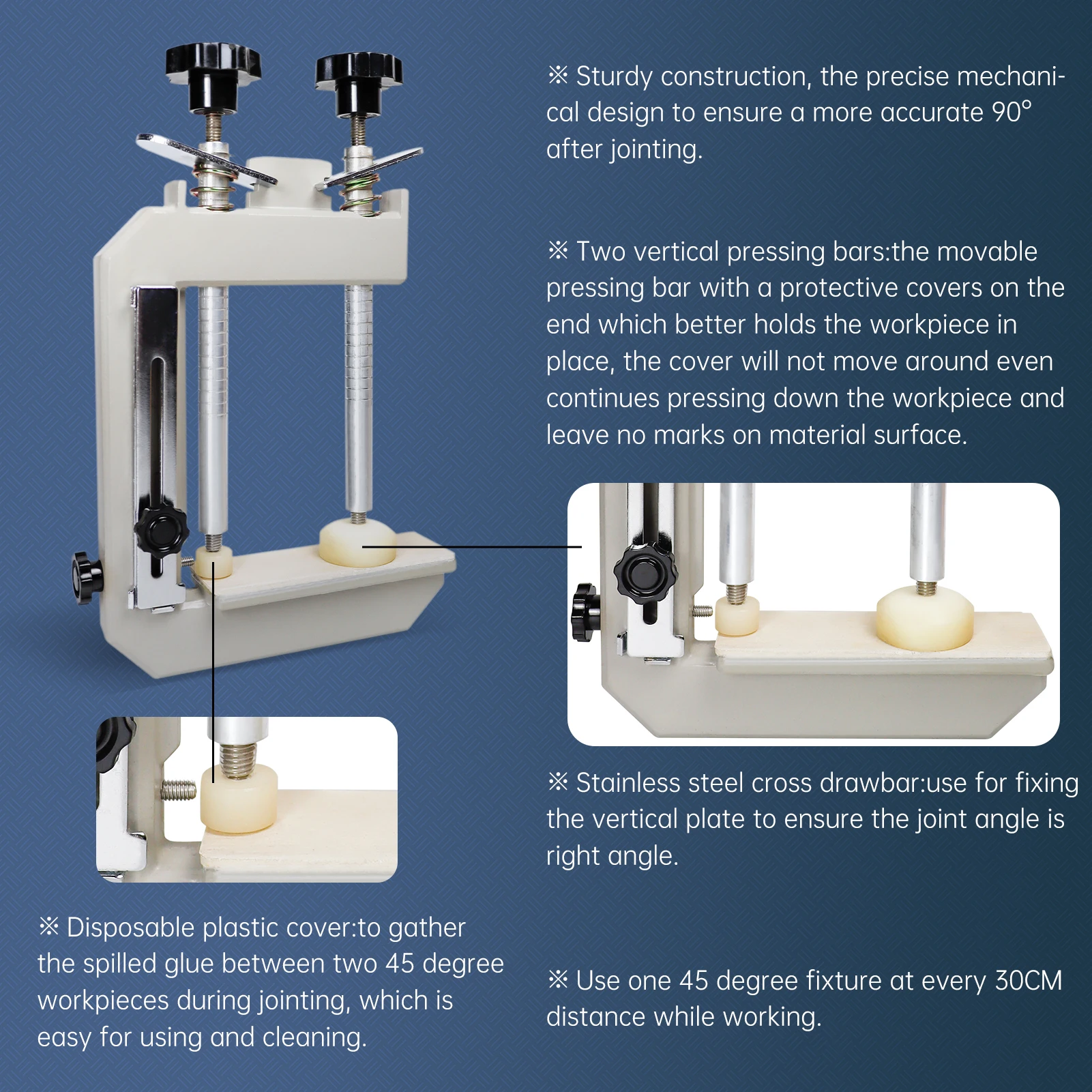 ※ Sturdy construction, the precise mechanical design to ensure a more accurate 90° after jointing.

※ Two vertical pressing bars:the movable pressing bar with a protective covers on the end which better holds the workpiece in place, the cover will not move around even continues pressing down the workpiece and leave no marks on material surface.

※ Stainless steel cross drawbar:use for fixing the vertical plate to ensure the joint angle is right angle.

※ Disposable plastic cover:to gather the spilled glue between two 45 degree workpieces during jointing, which is easy for using and cleaning.

※ Use one 45 degree fixture at every 30CM distance while working.