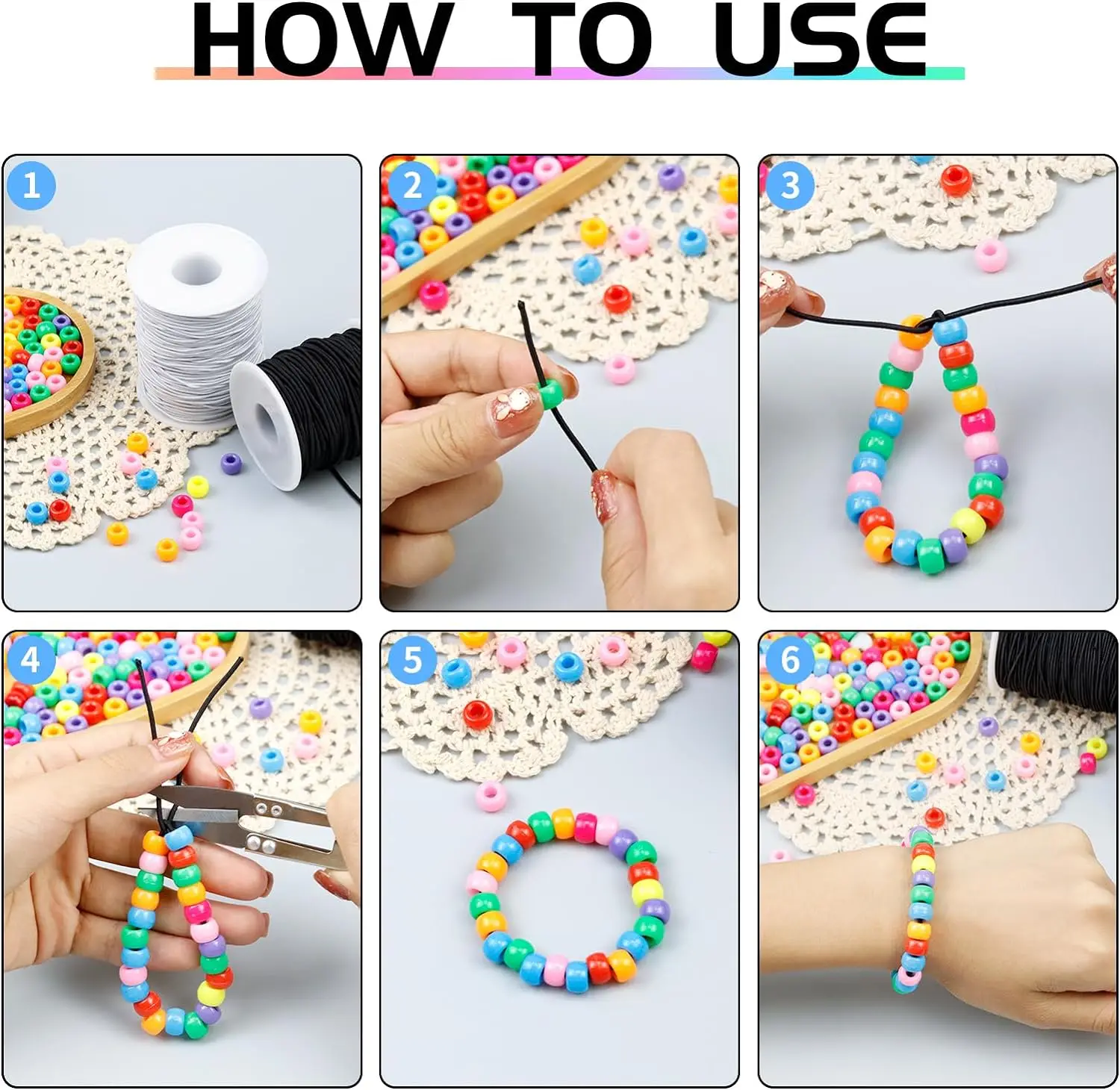 HOW TO USE

1

2

3

4

5

6