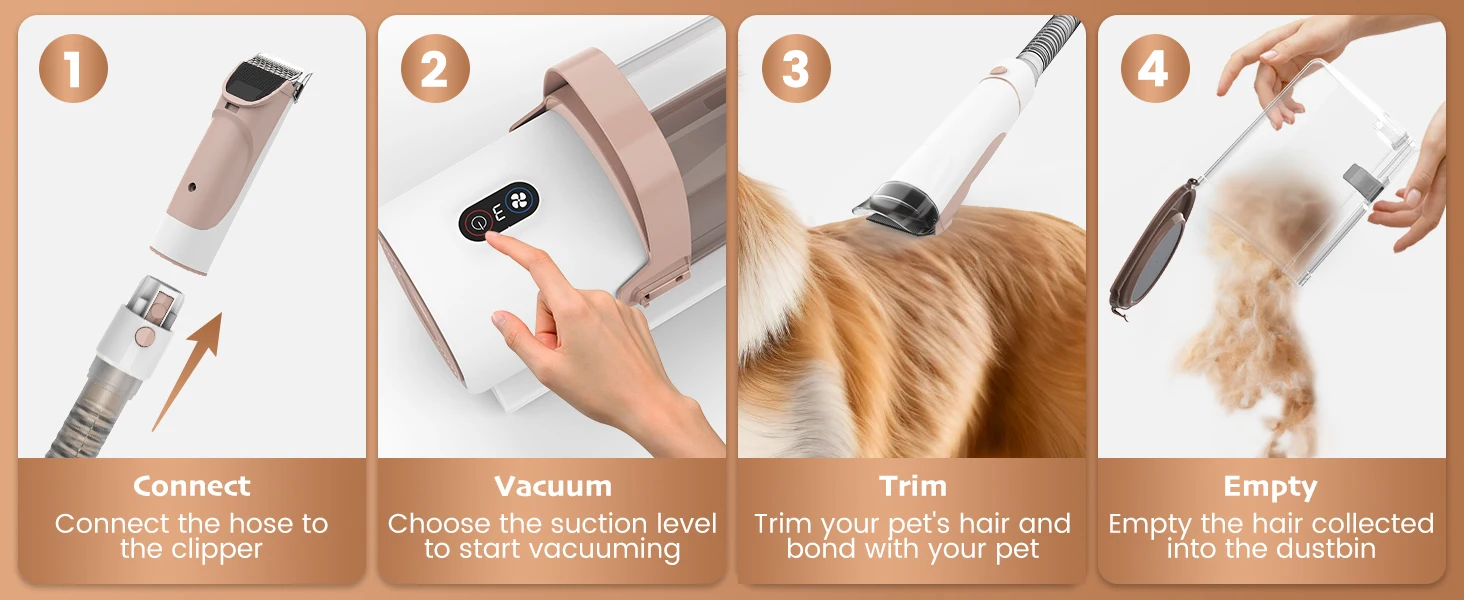 1

Connect

Connect the hose to the clipper

2

E

Vacuum

Choose the suction level to start vacuuming

3

Trim

Trim your pet's hair and bond with your pet

4

Empty

Empty the hair collected into the dustbin