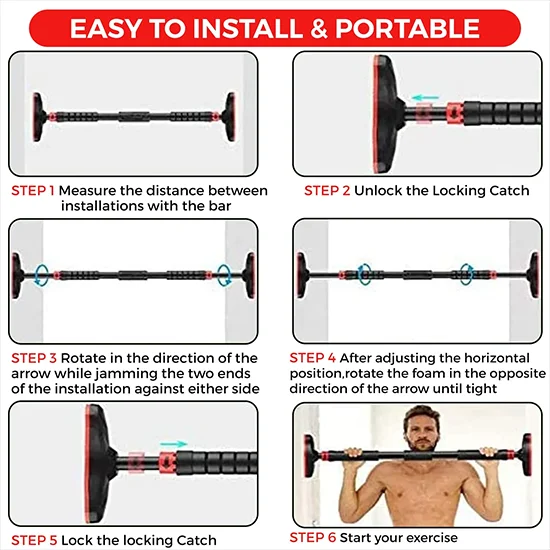 EASY TO INSTALL & PORTABLE

STEP 1 Measure the distance between installations with the bar

STEP 2 Unlock the Locking Catch

STEP 3 Rotate in the direction of the arrow while jamming the two ends of the installation against either side

STEP 4 After adjusting the horizontal position,rotate the foam in the opposite direction of the arrow until tight

STEP 5 Lock the locking Catch

STEP 6 Start your exercise